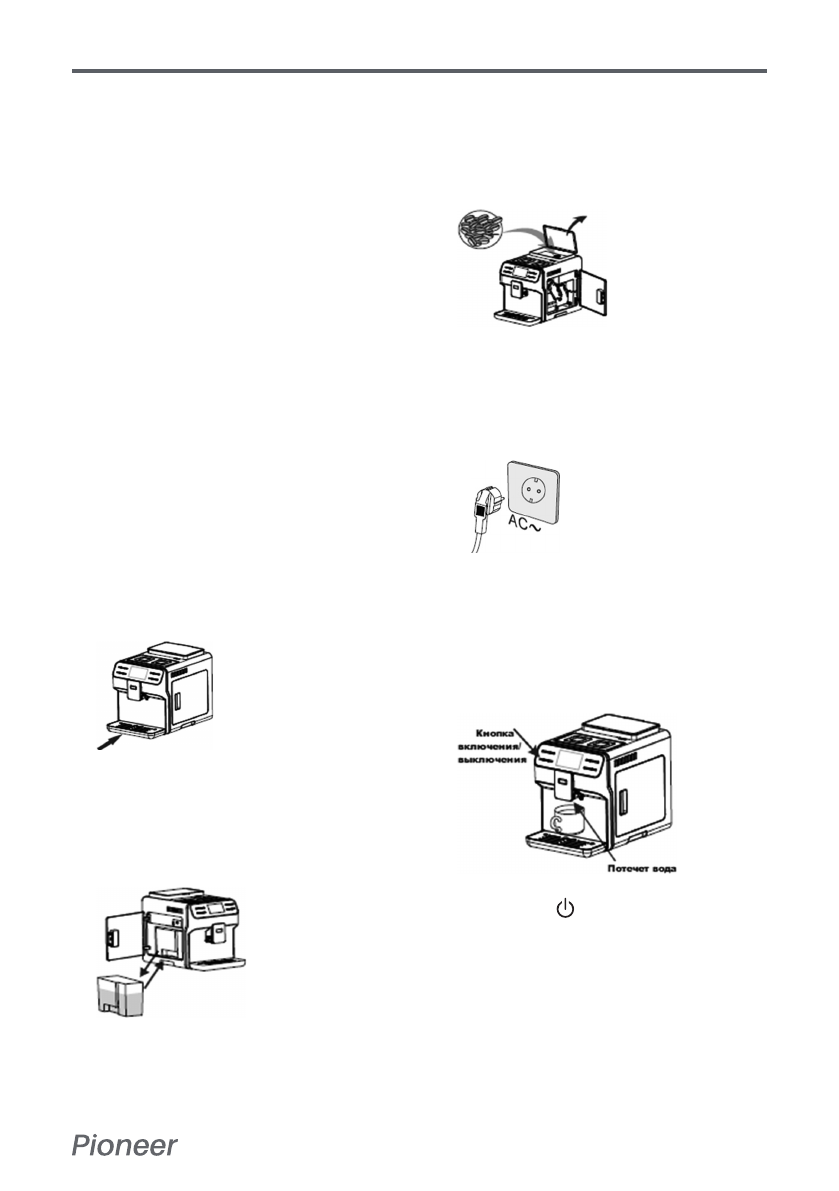 AC~

Кнопка включения/ выключения

Потечет вода

Pioneer