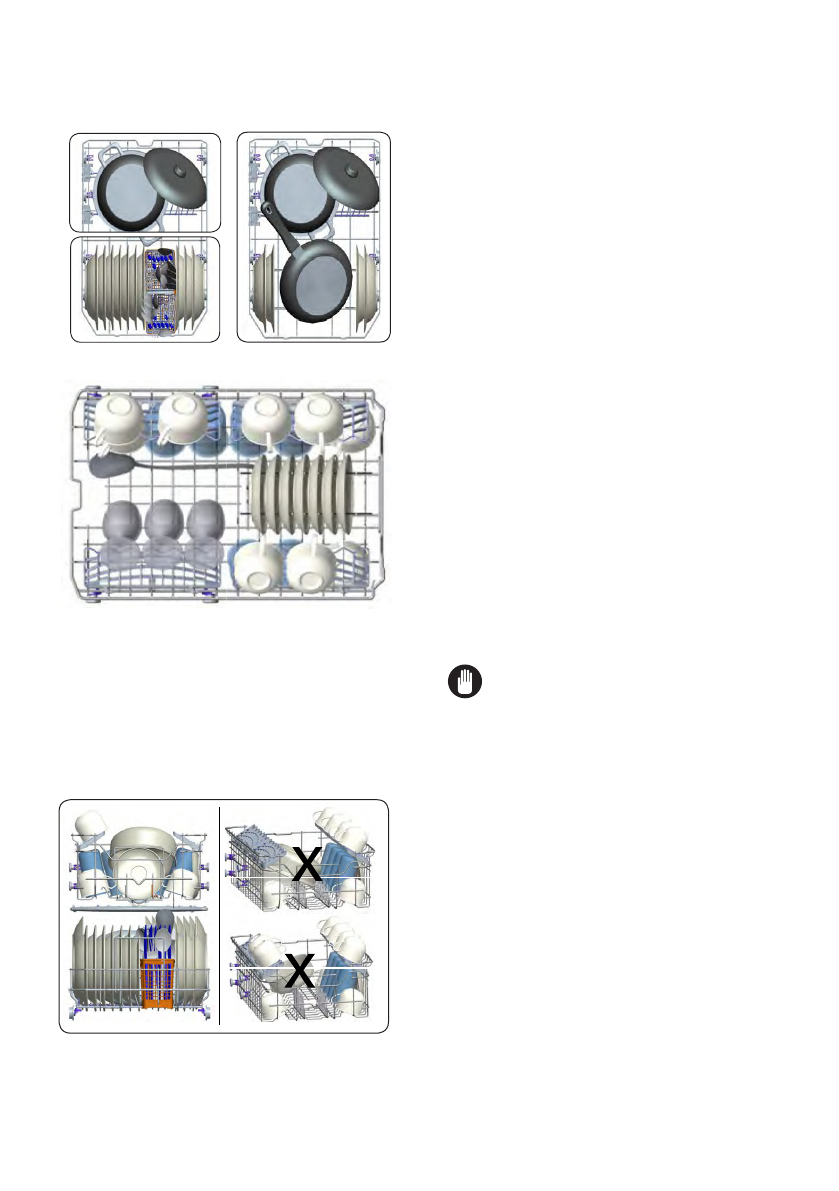 X

X