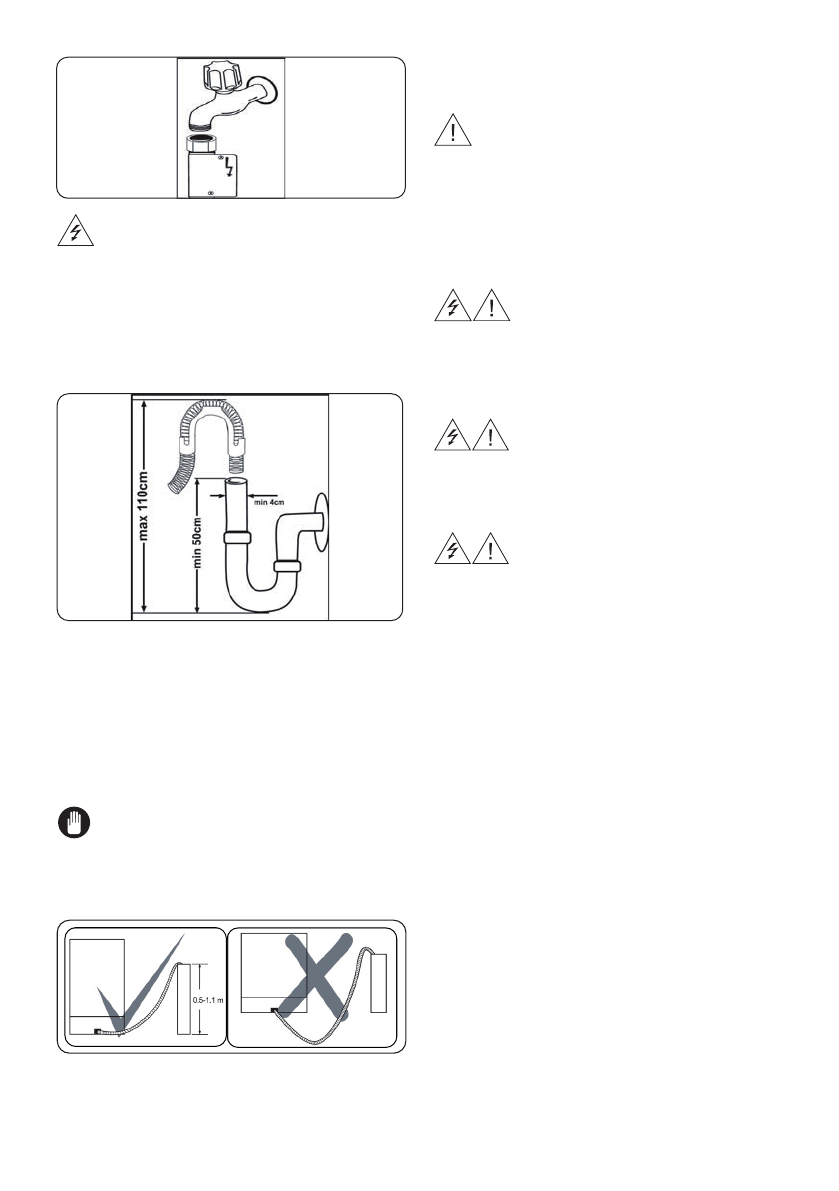 max 110cm

min 50cm

min 4cm

0.5-1.1 m