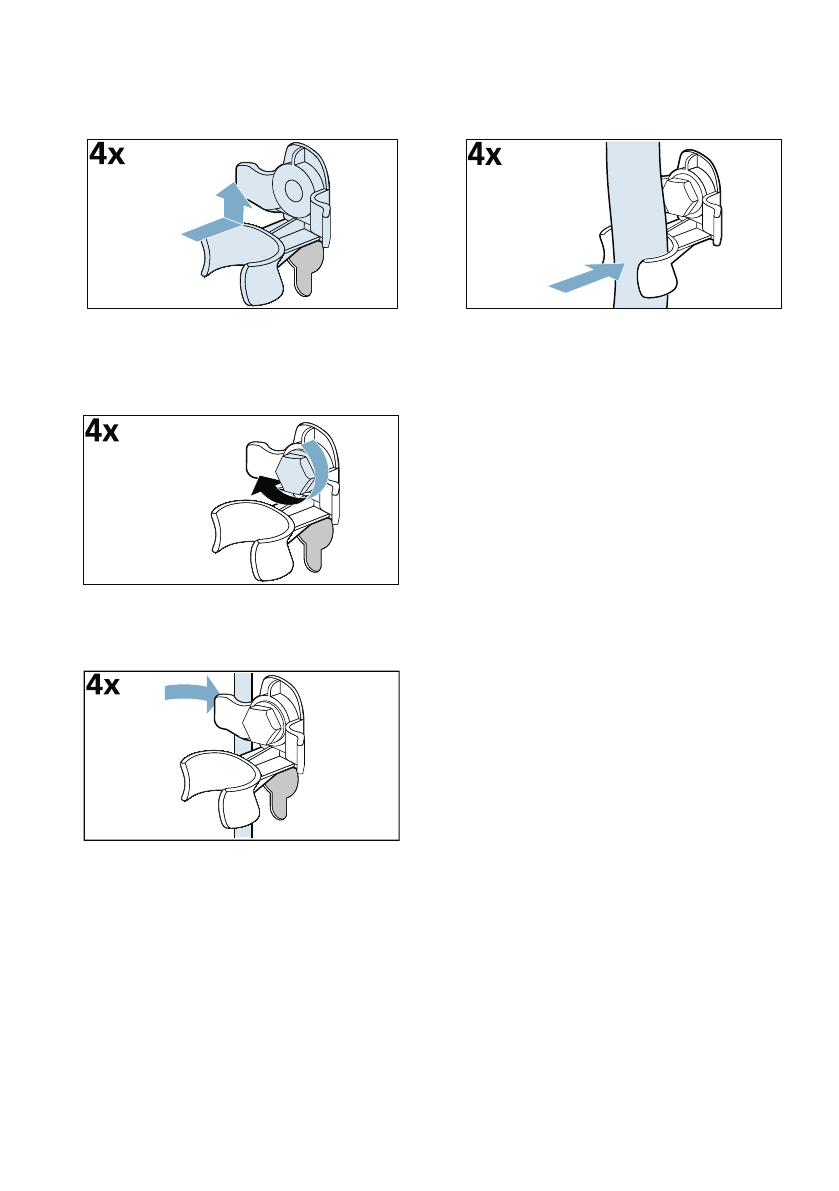 4x

4x

4x

4x