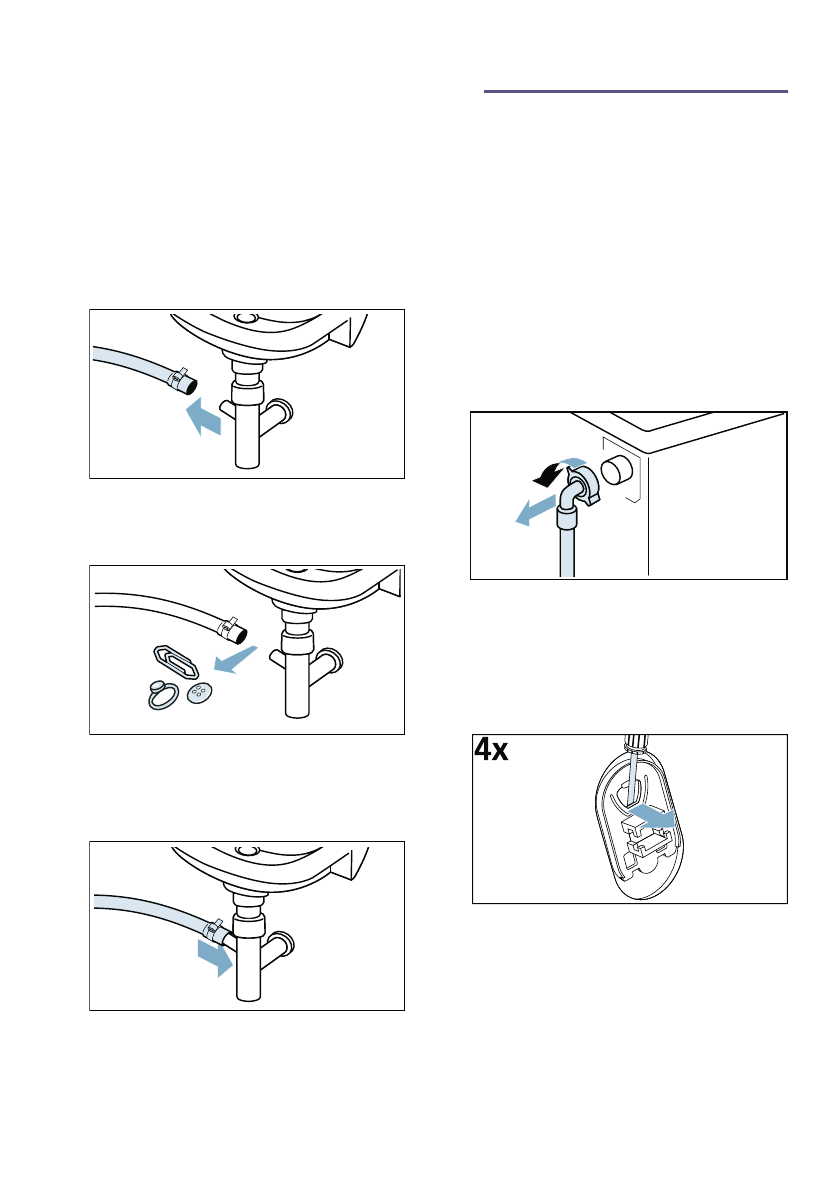 4x