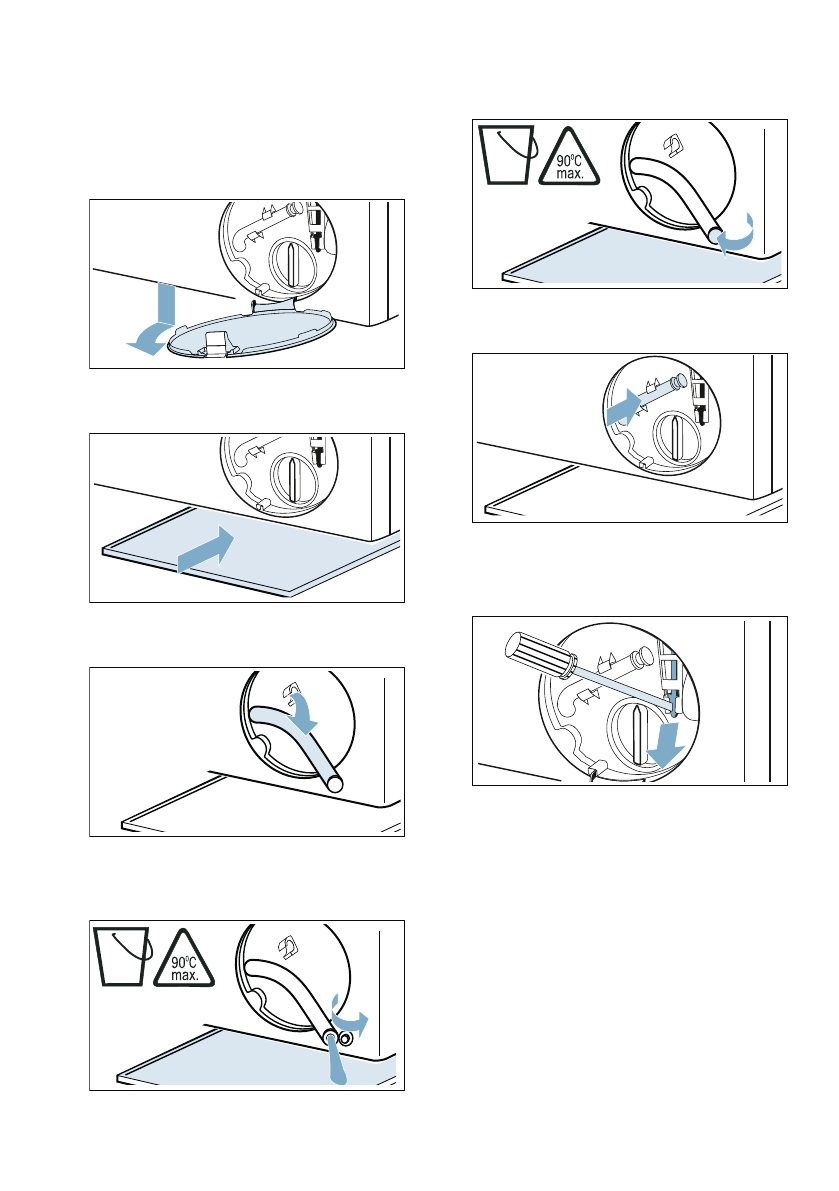 90°C max.

90°C max.