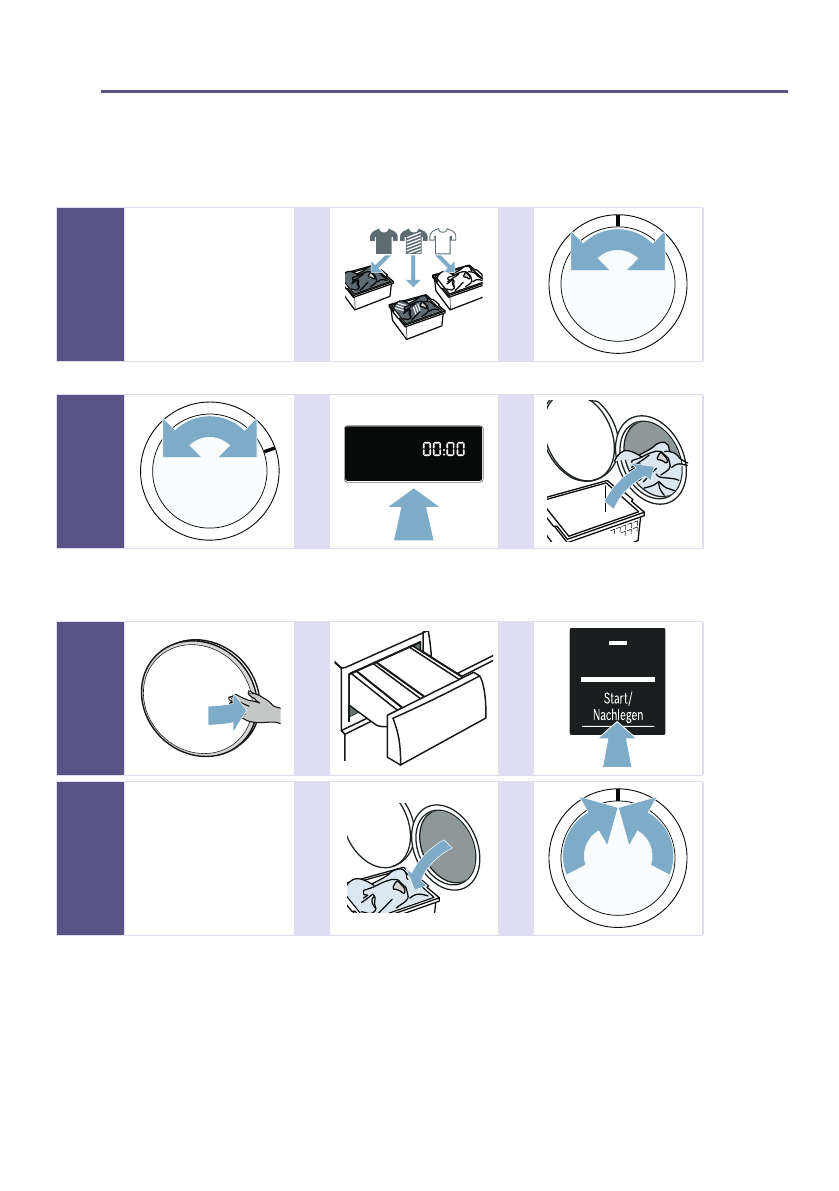 00:00

Start/
Nachlegen