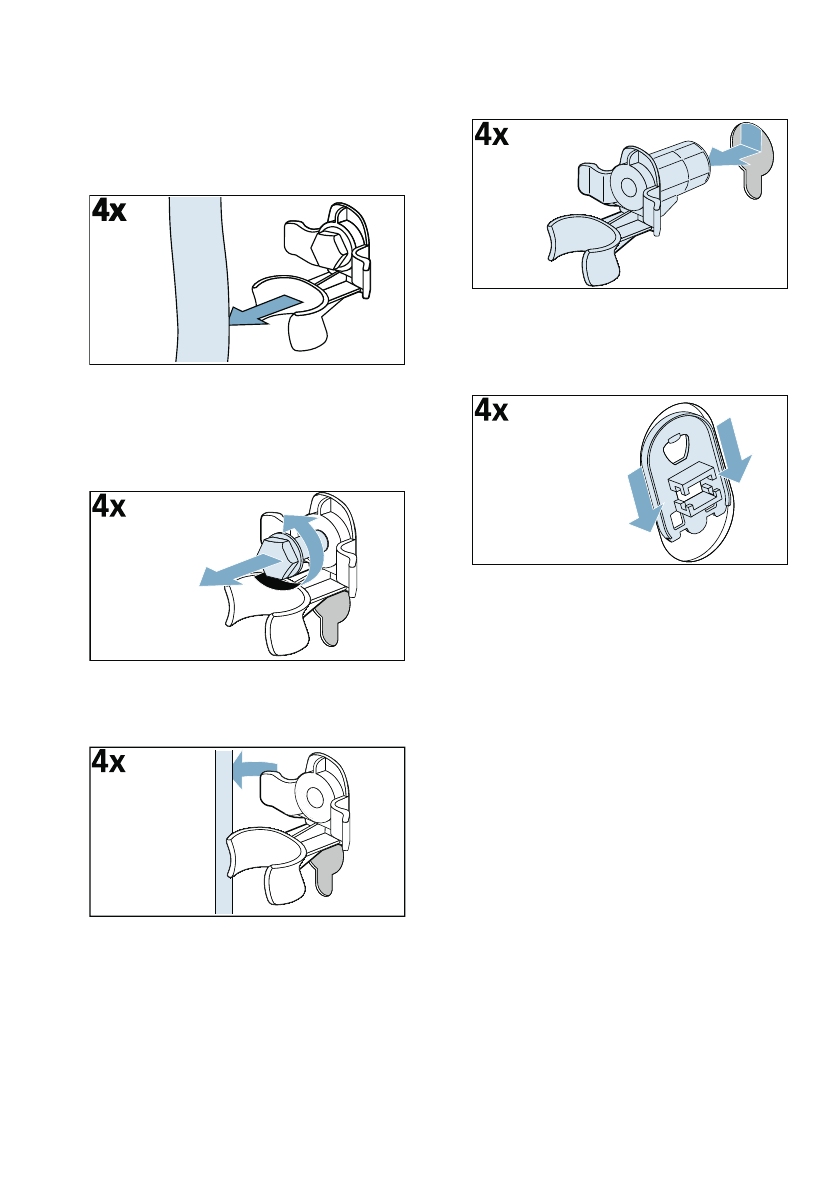 4x

4x

4x

4x

4x