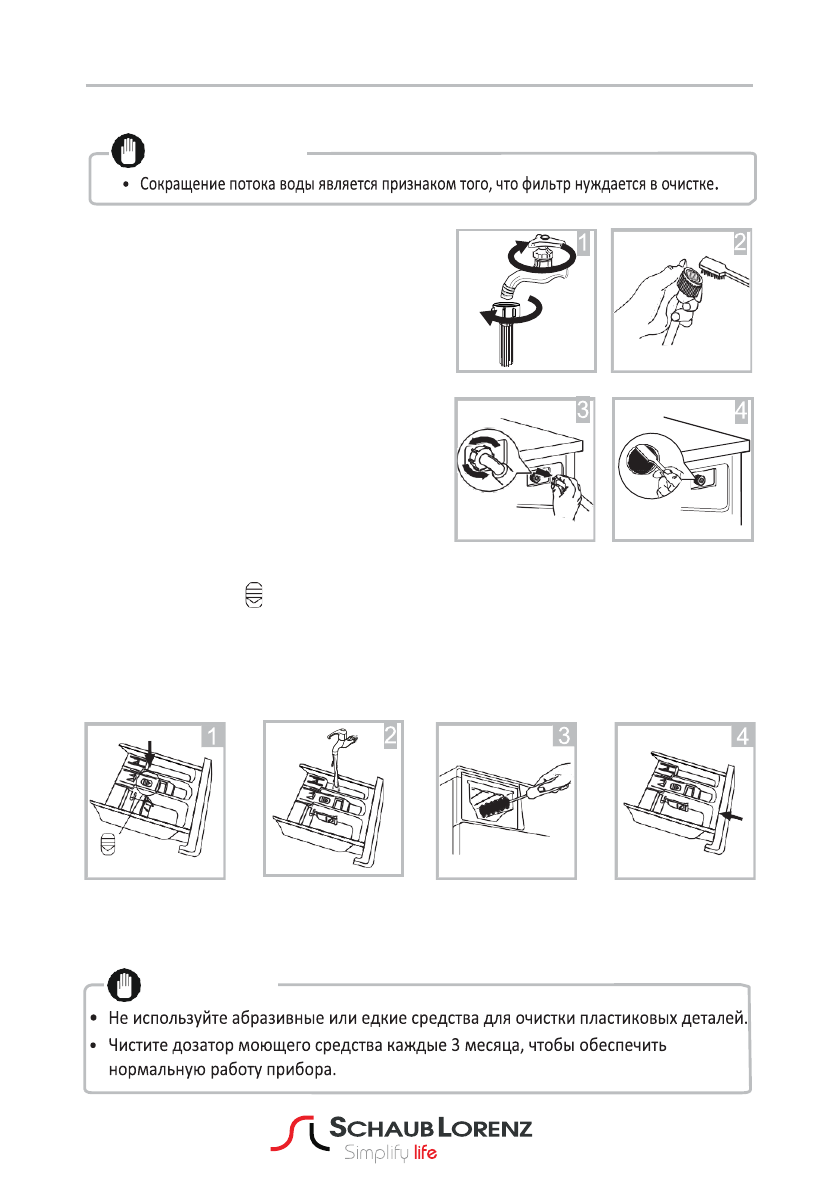 • Сокращение потока воды является признаком того, что фильтр нуждается в очистке.

1

2

3

4

1

2

3

4

• Не используйте абразивные или едкие средства для очистки пластиковых деталей.

• Чистите дозатор моющего средства каждые 3 месяца, чтобы обеспечить нормальную работу прибора.

SCHAUB LORENZ
Simplify life