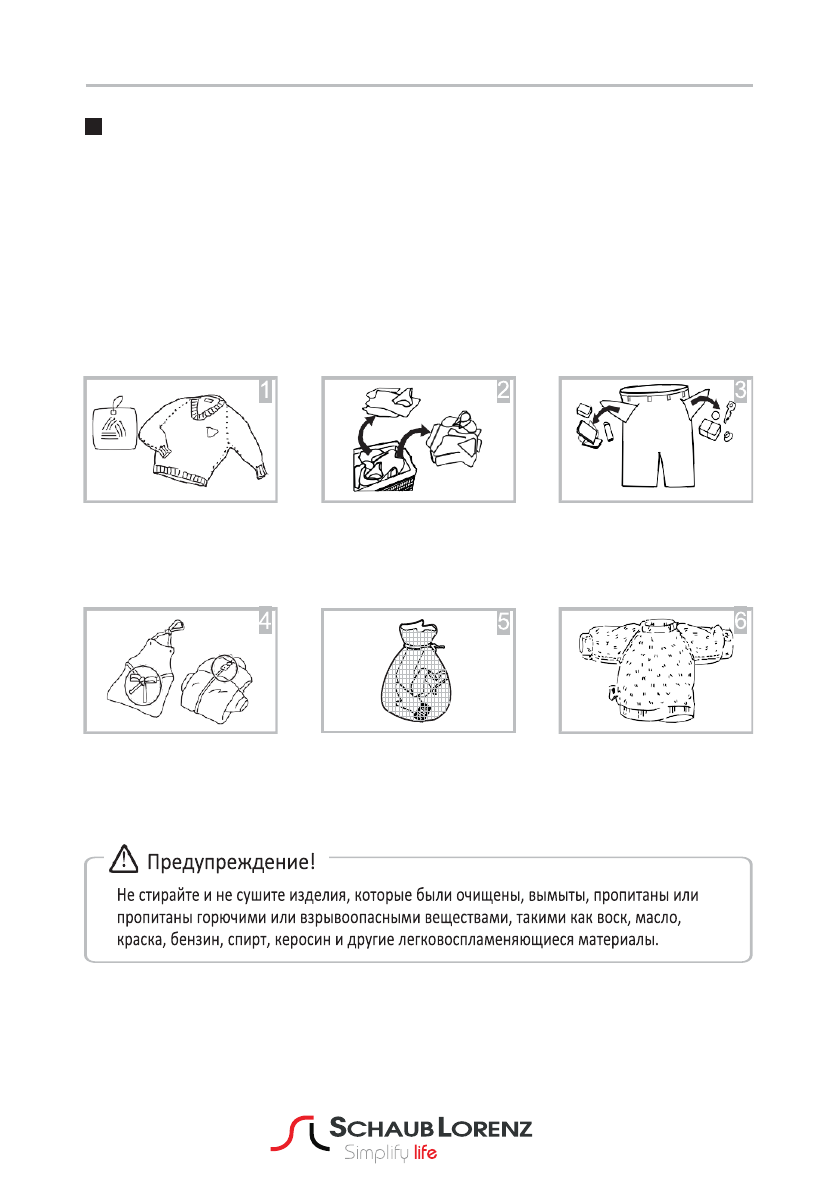 1

2

3

4

5

6

Предупреждение!

Не стирайте и не сушите изделия, которые были очищены, вымыты, пропитаны или пропитаны горючими или взрывоопасными веществами, такими как воск, масло, краска, бензин, спирт, керосин и другие легковоспламеняющиеся материалы.

SCHAUB LORENZ
Simplify life