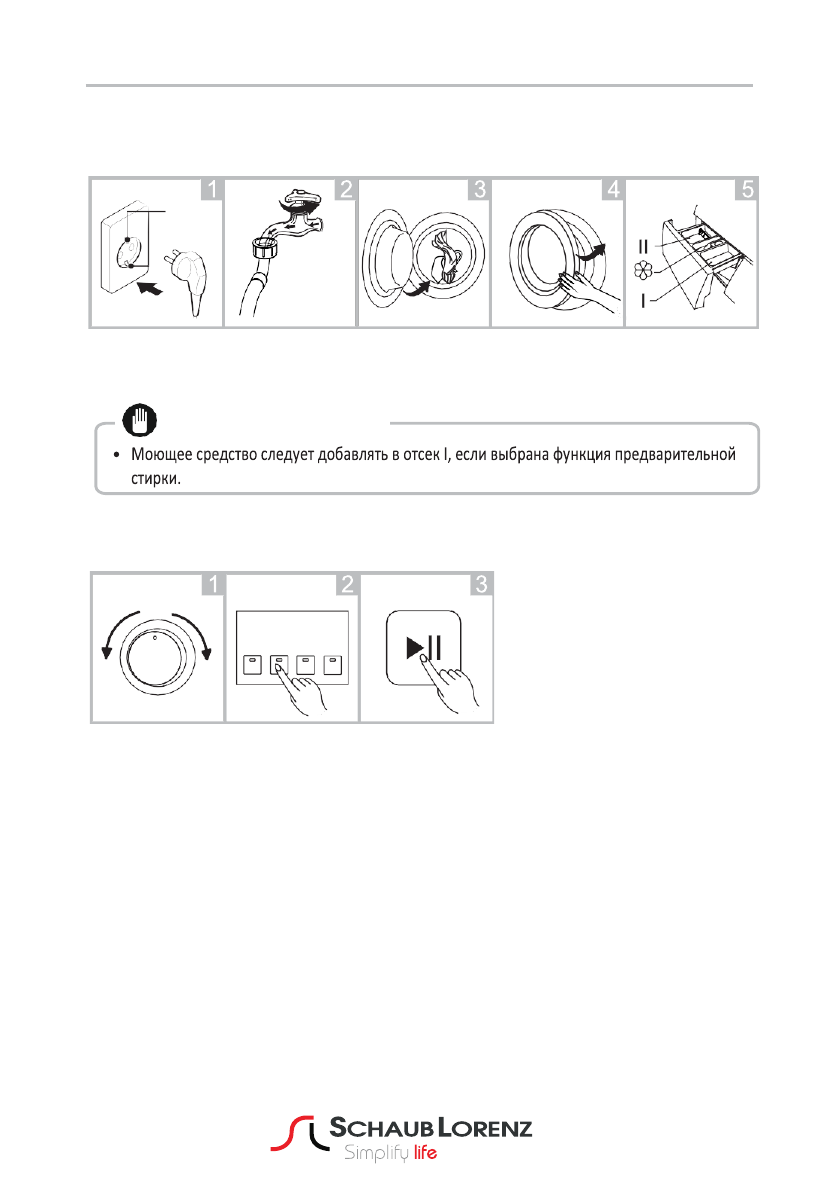 1 2 3 4 5

II
I

• Моющее средство следует добавлять в отсек I, если выбрана функция предварительной стирки.

1 2 3

SCHAUB LORENZ
Simplify life