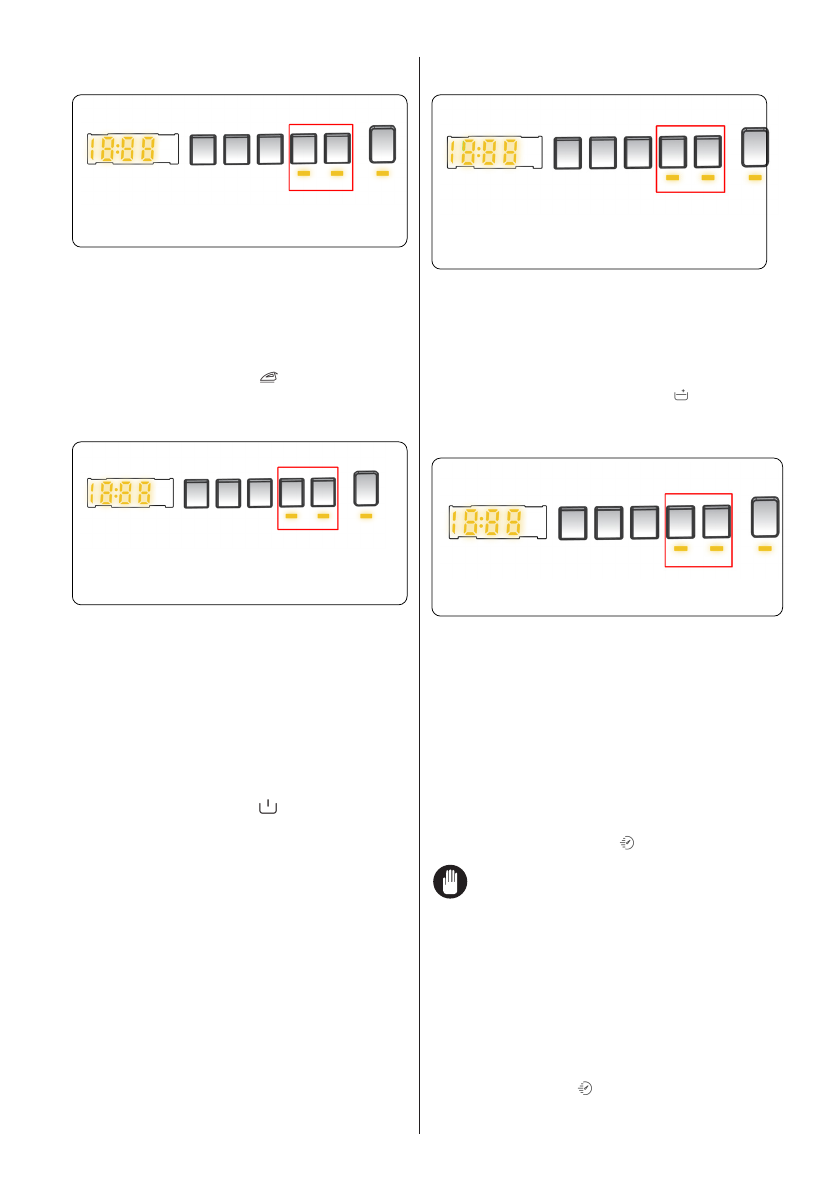 18:88

18:88

18:88

18:88