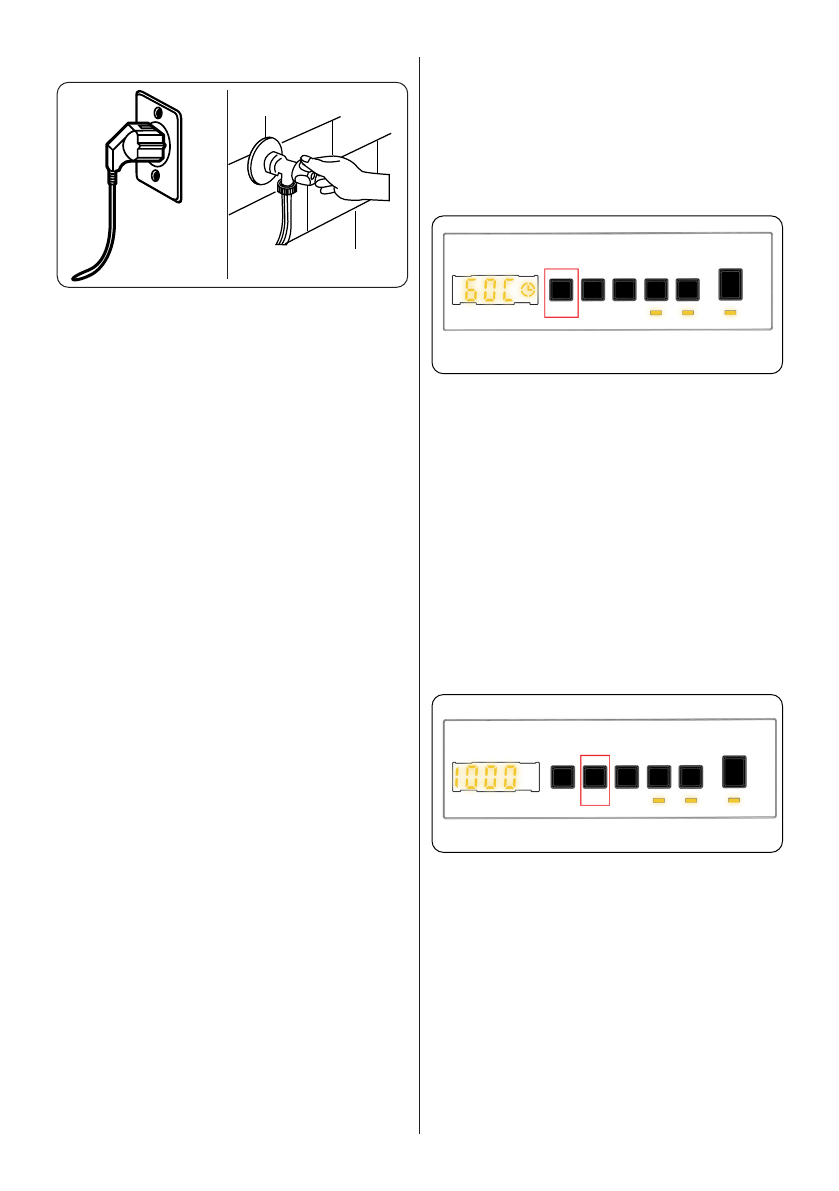 60C

1000