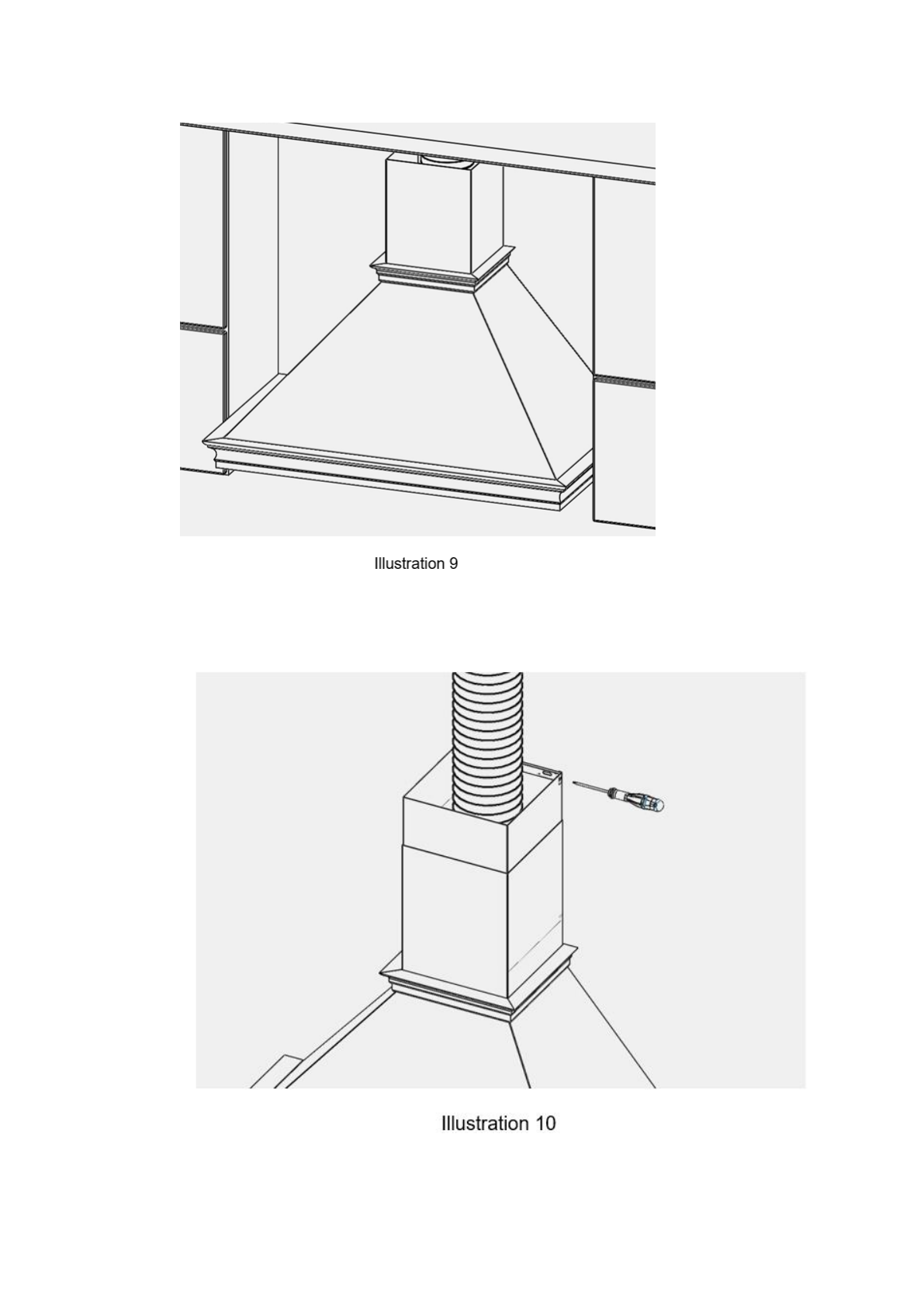 Illustration 9

Illustration 10