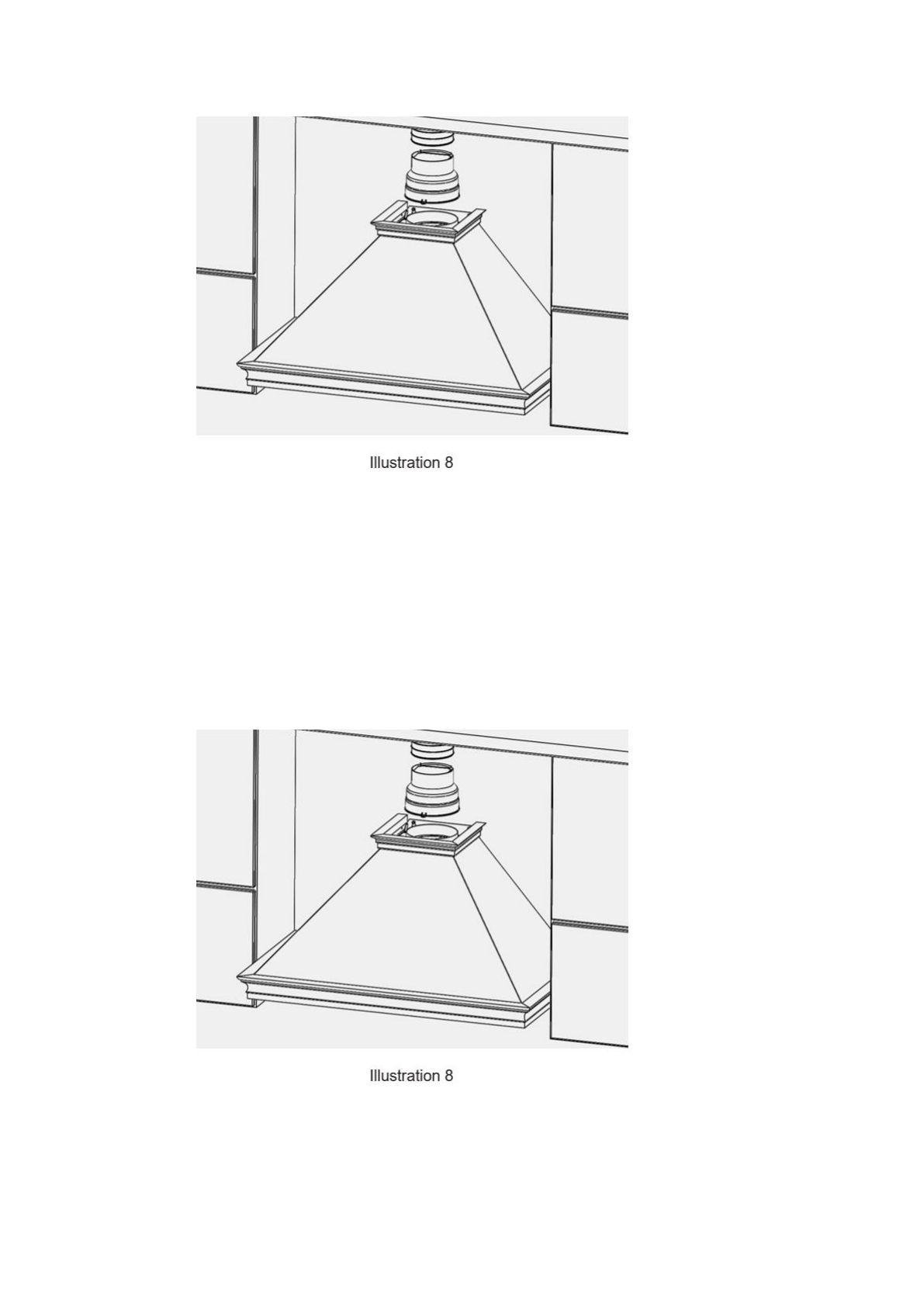 Illustration 8

Illustration 8