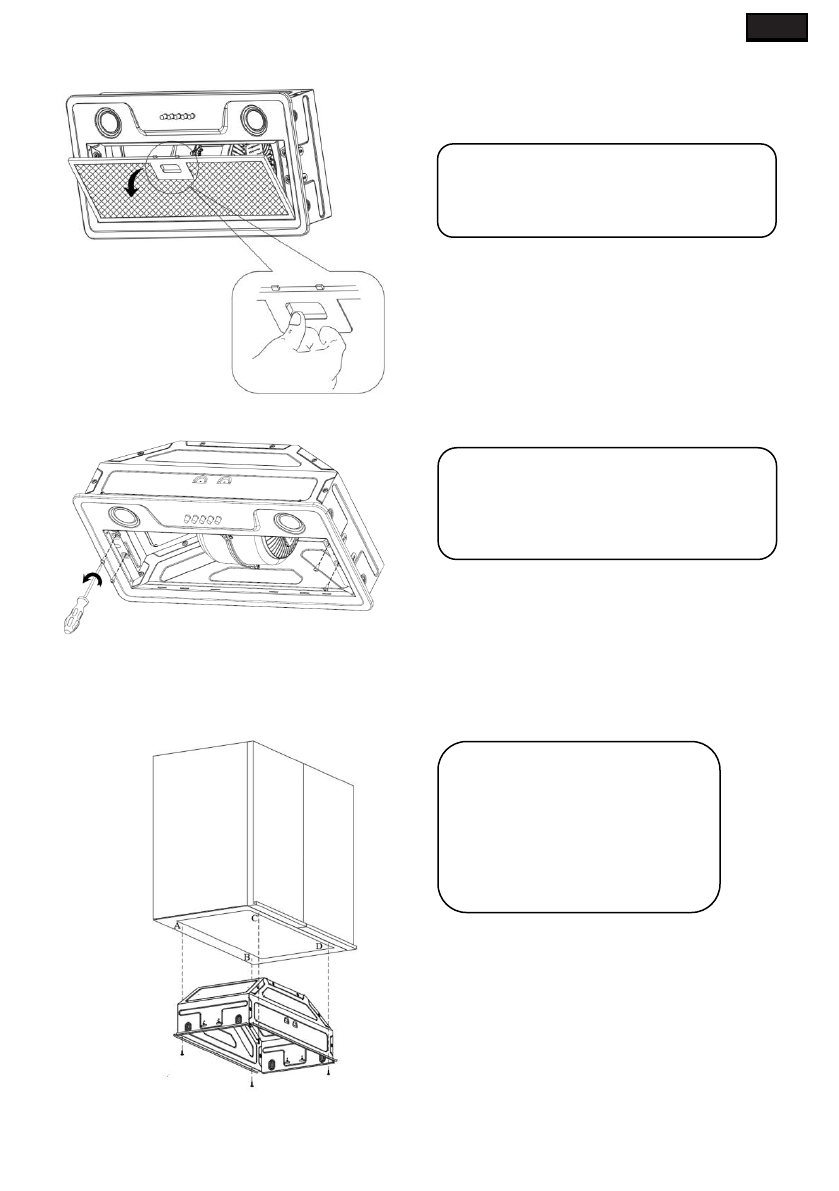 A
C
B
D