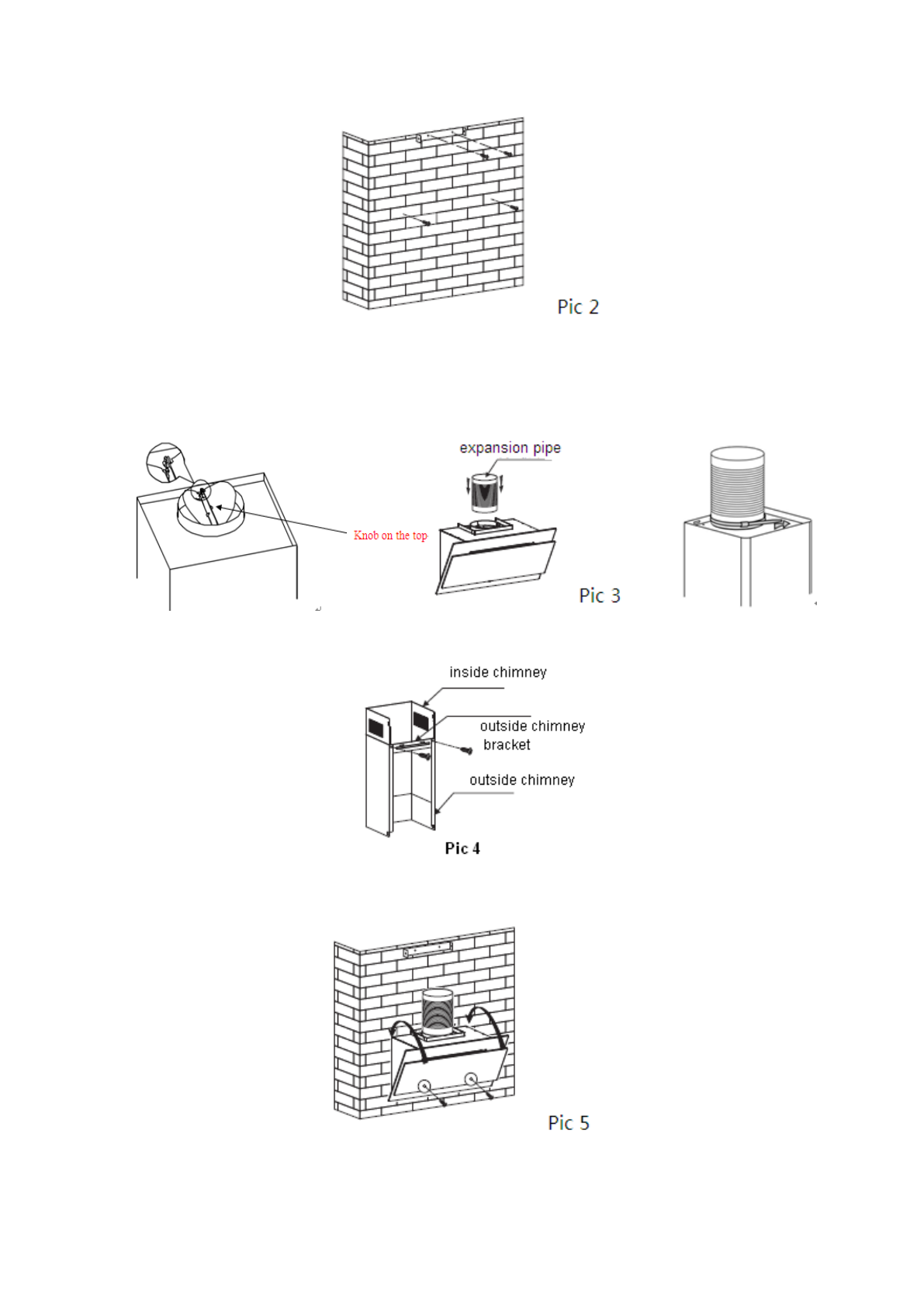 Pic 2

expansion pipe

Knob on the top

Pic 3

inside chimney

outside chimney bracket

outside chimney

Pic 4

Pic 5