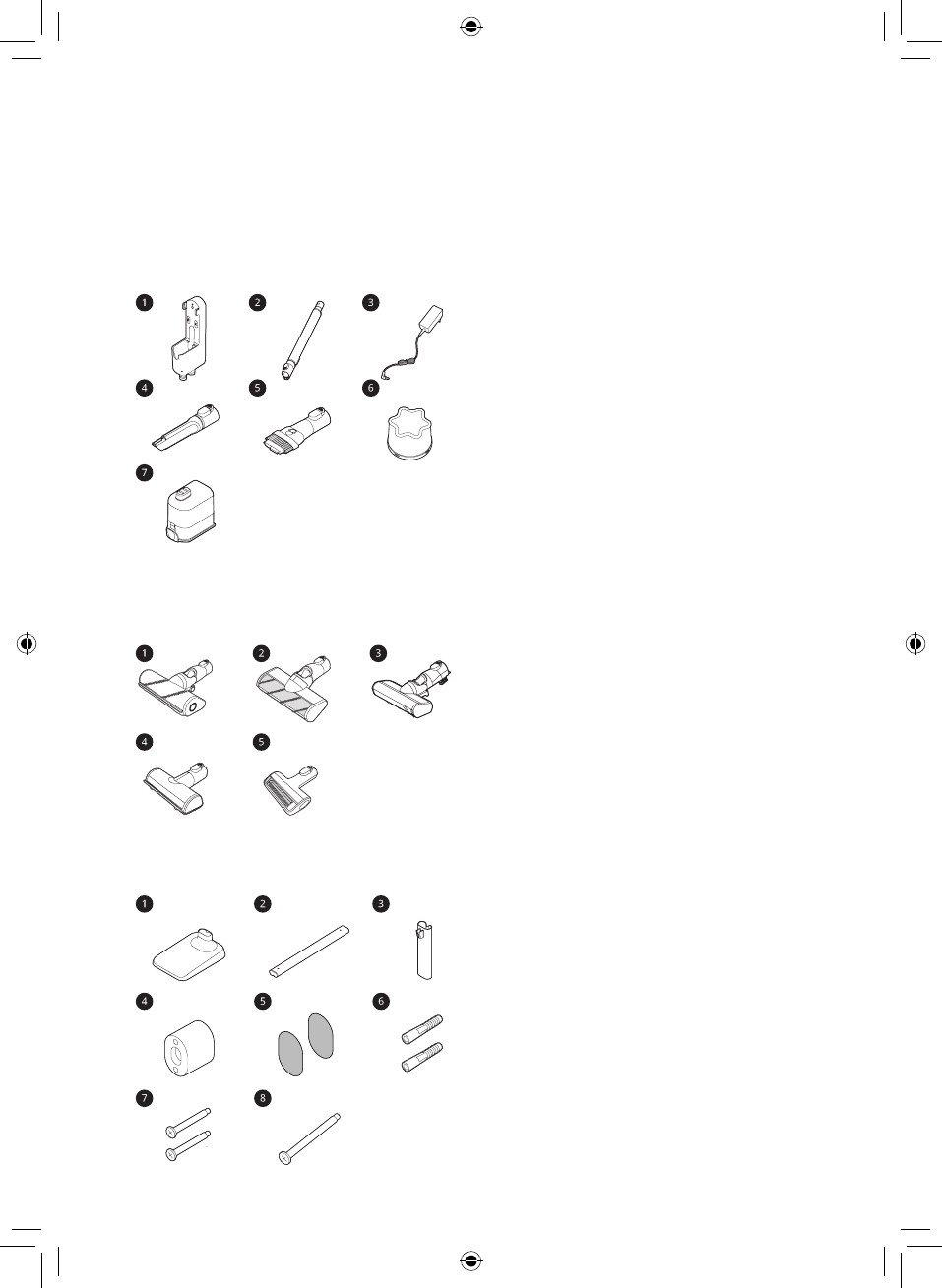 1
2
3
4
5
6
7

1
2
3
4
5

1
2
3
4
5
6
7
8