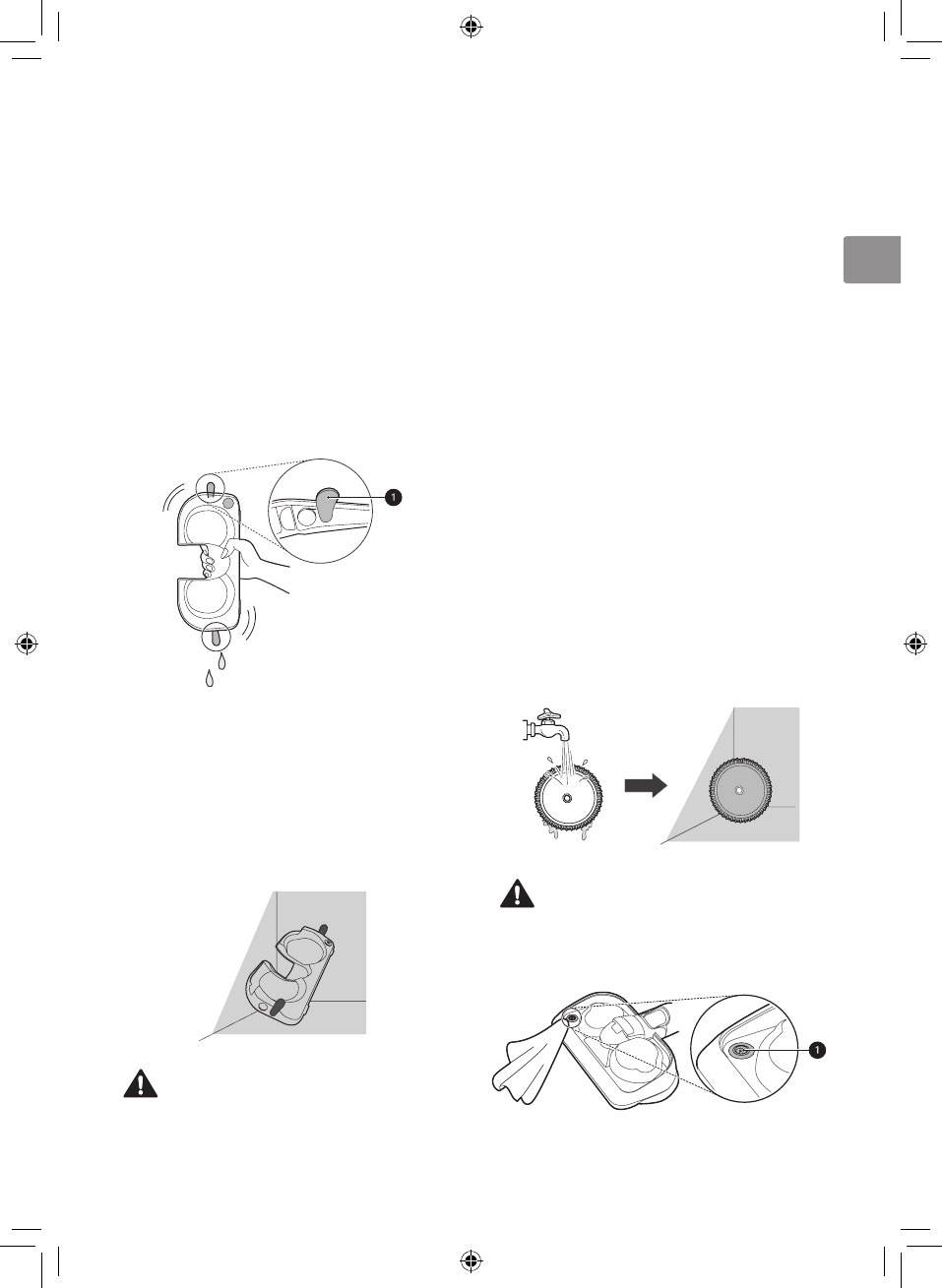 1

1