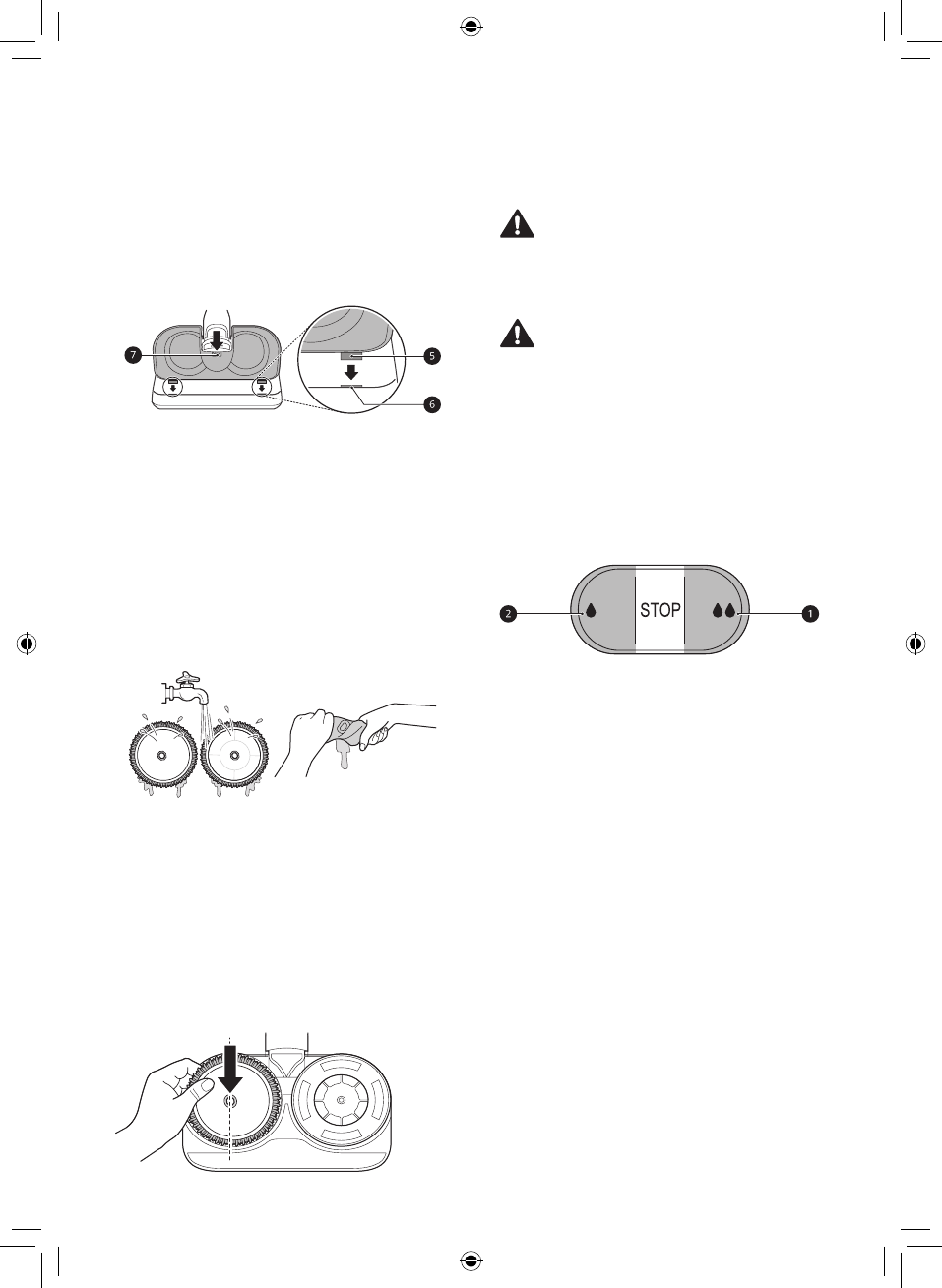 7

5

6

2

STOP

1