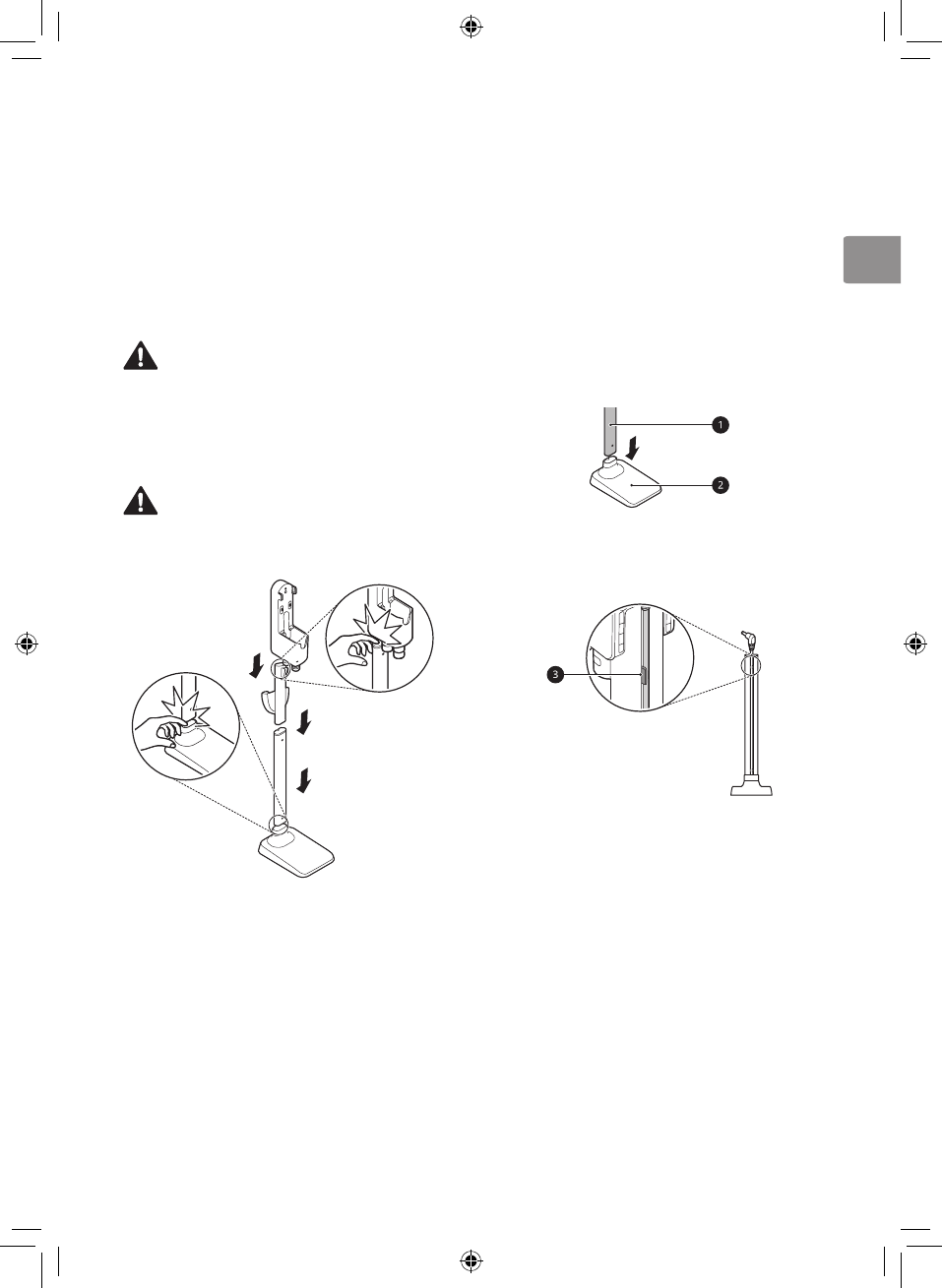 1
2
3