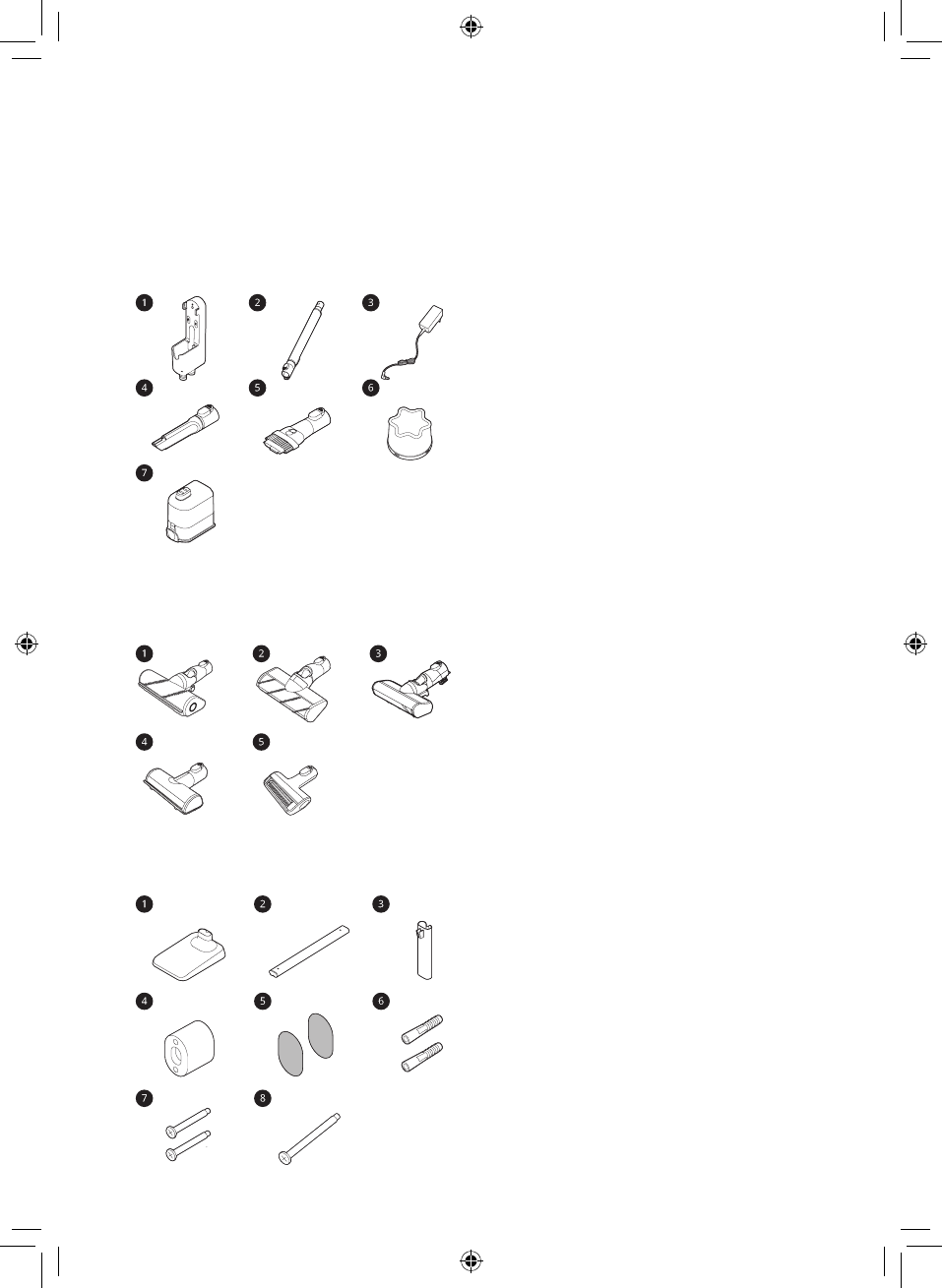 1 2 3
4 5 6
7

1 2 3
4 5

1 2 3
4 5 6
7 8