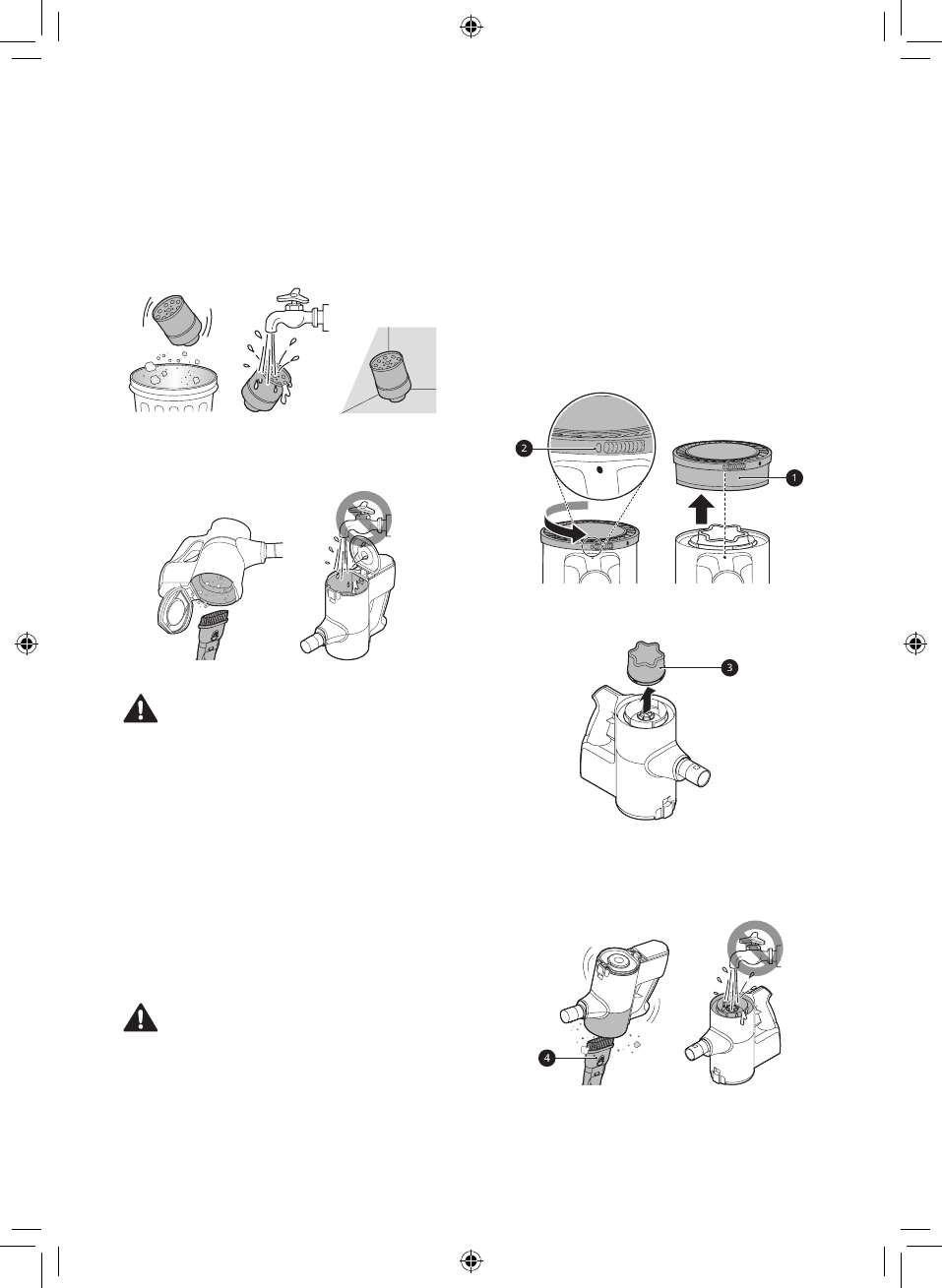 2

1

3

4