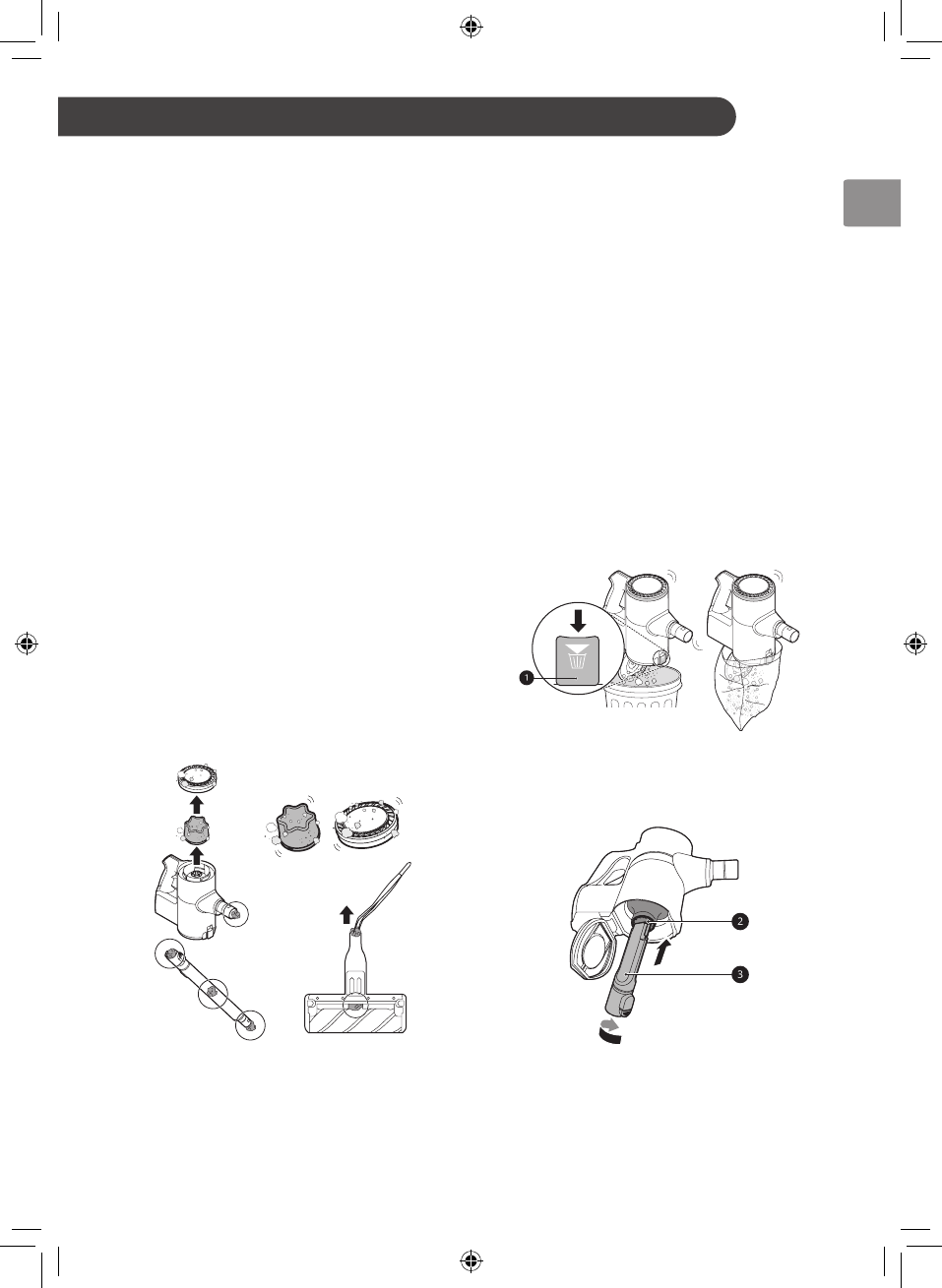 1

2

3