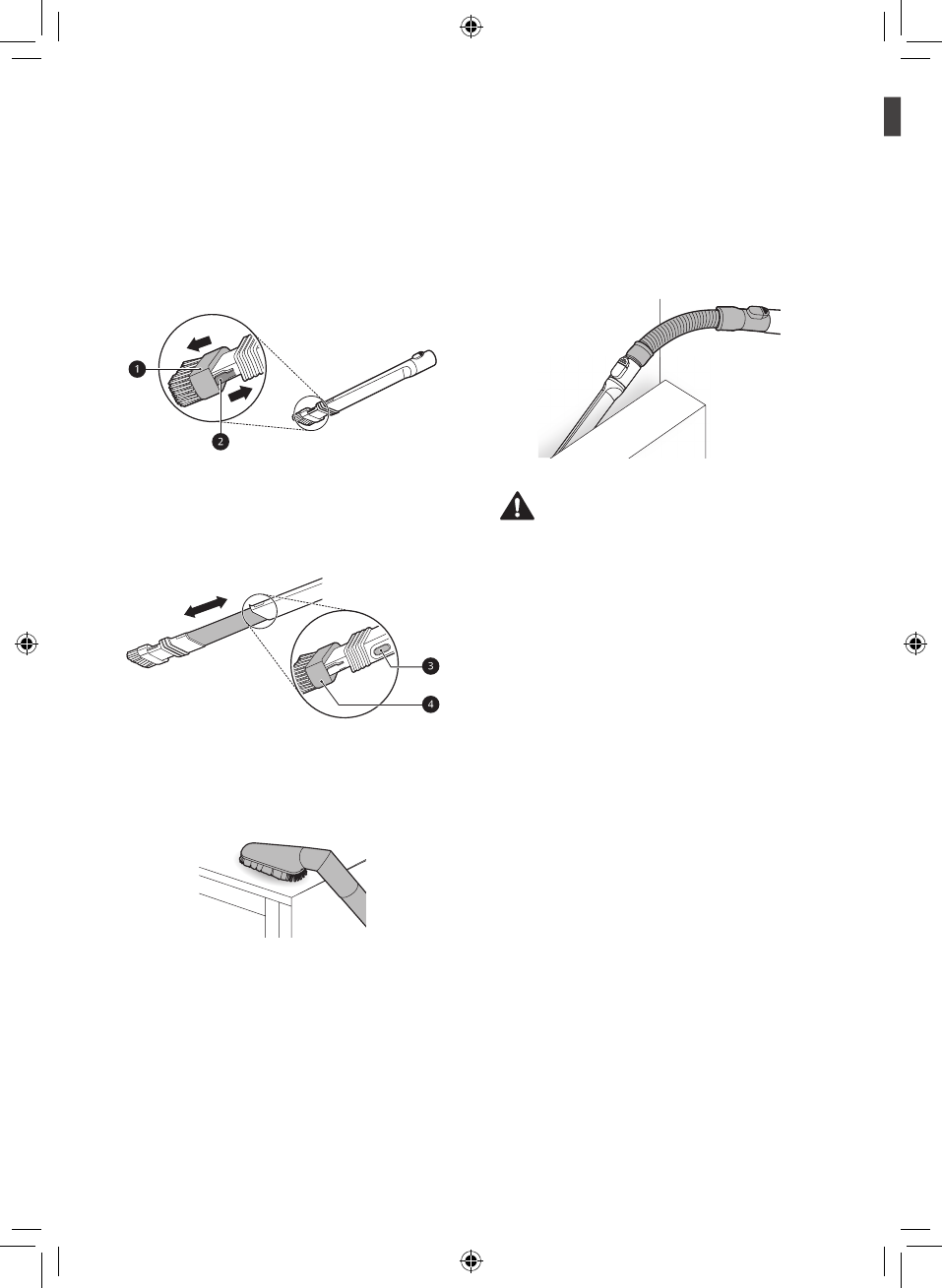 1

2

3

4