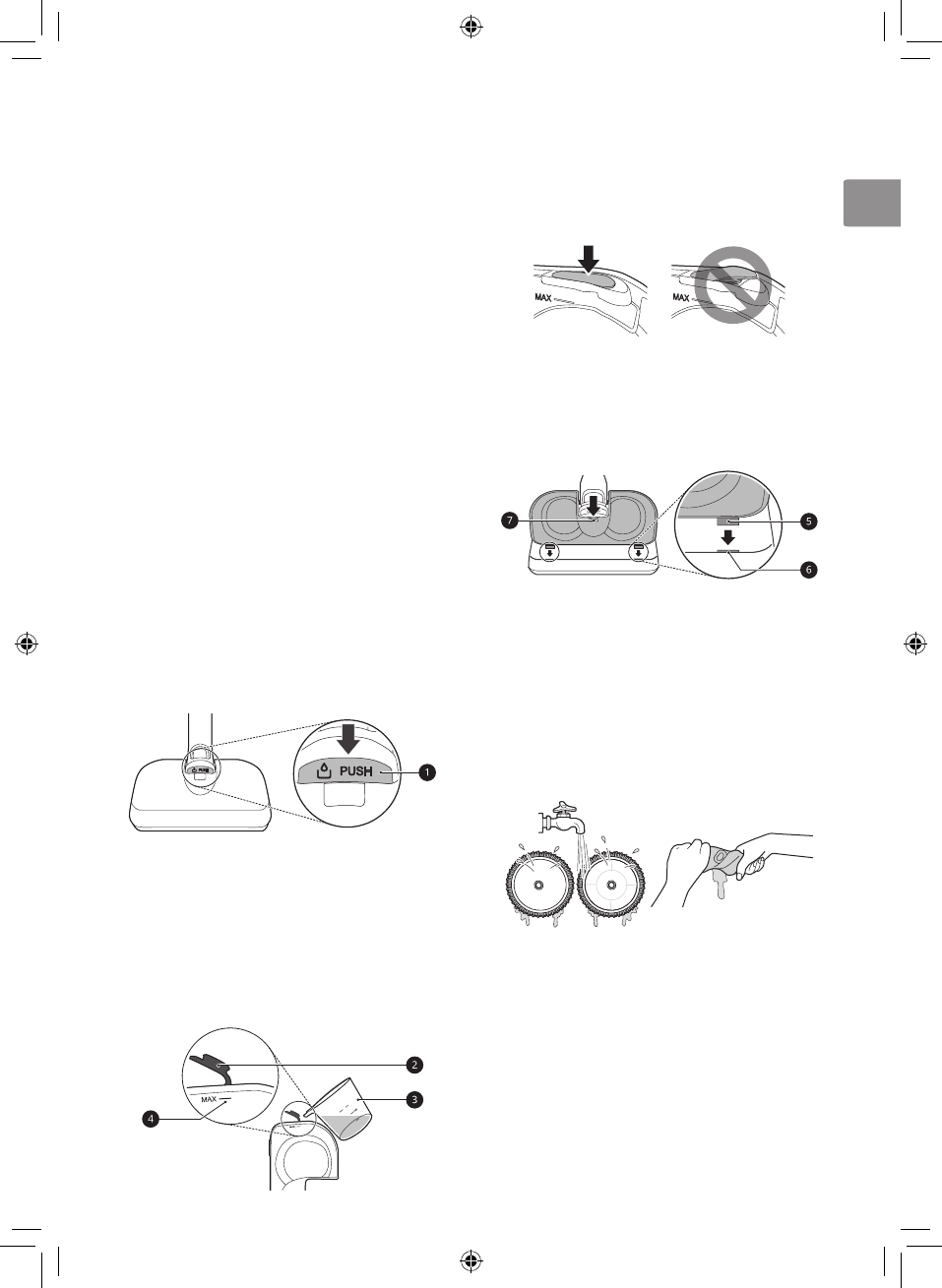 MAX

MAX

7

5

6

PUSH

1

2

3

MAX

4