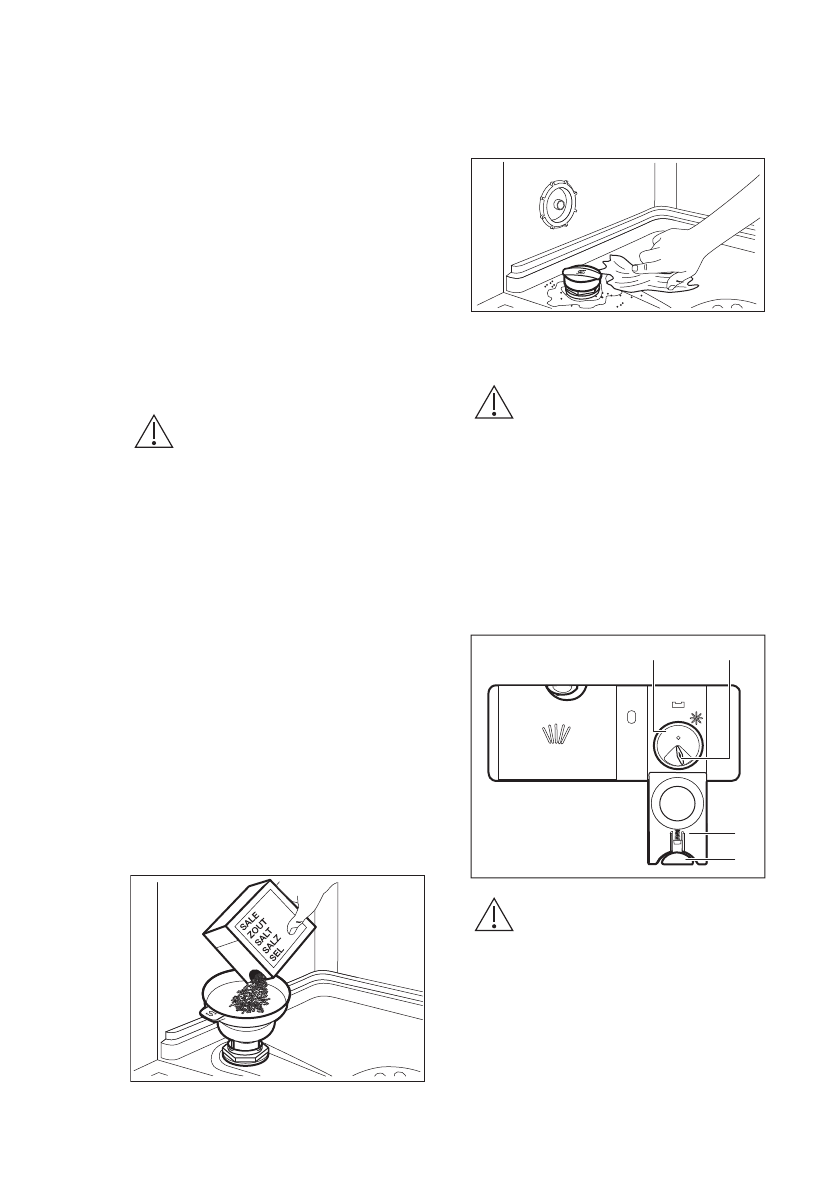 SALE
ZOUT
SALT
SALZ
SEL