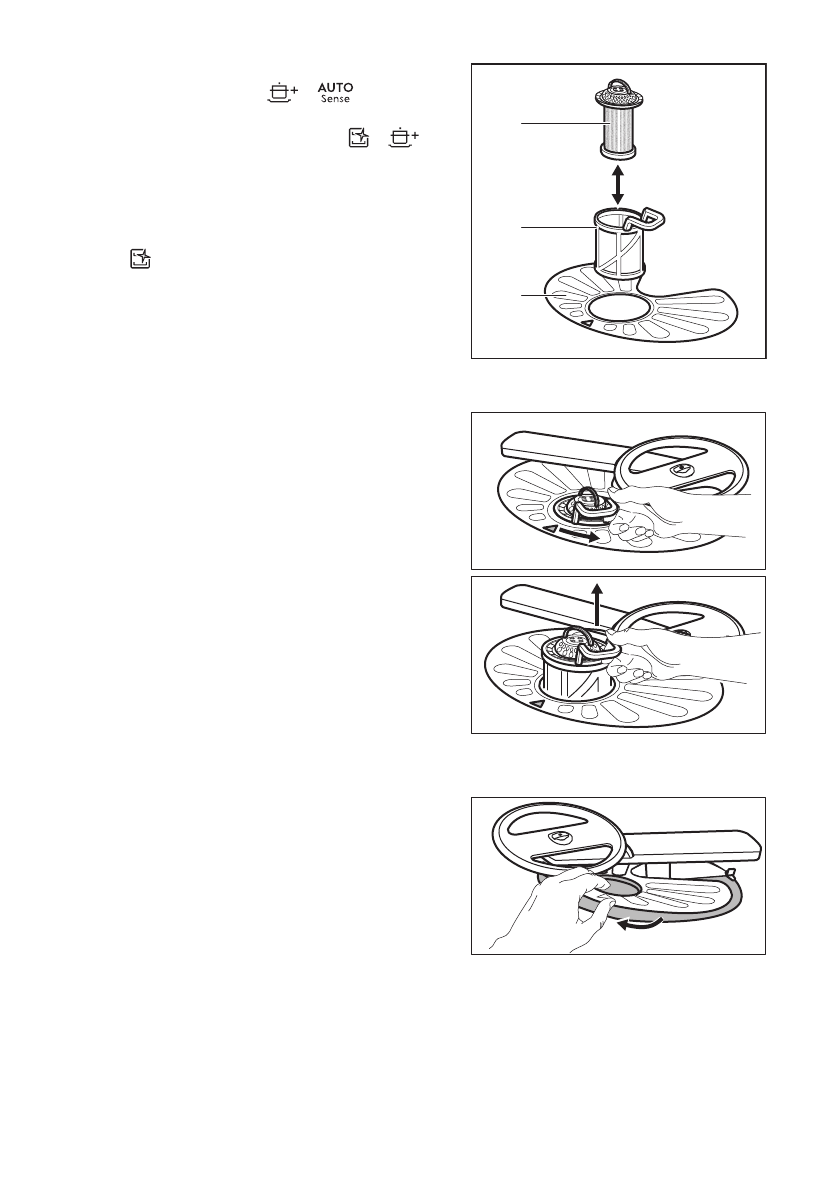 AUTO
Sense