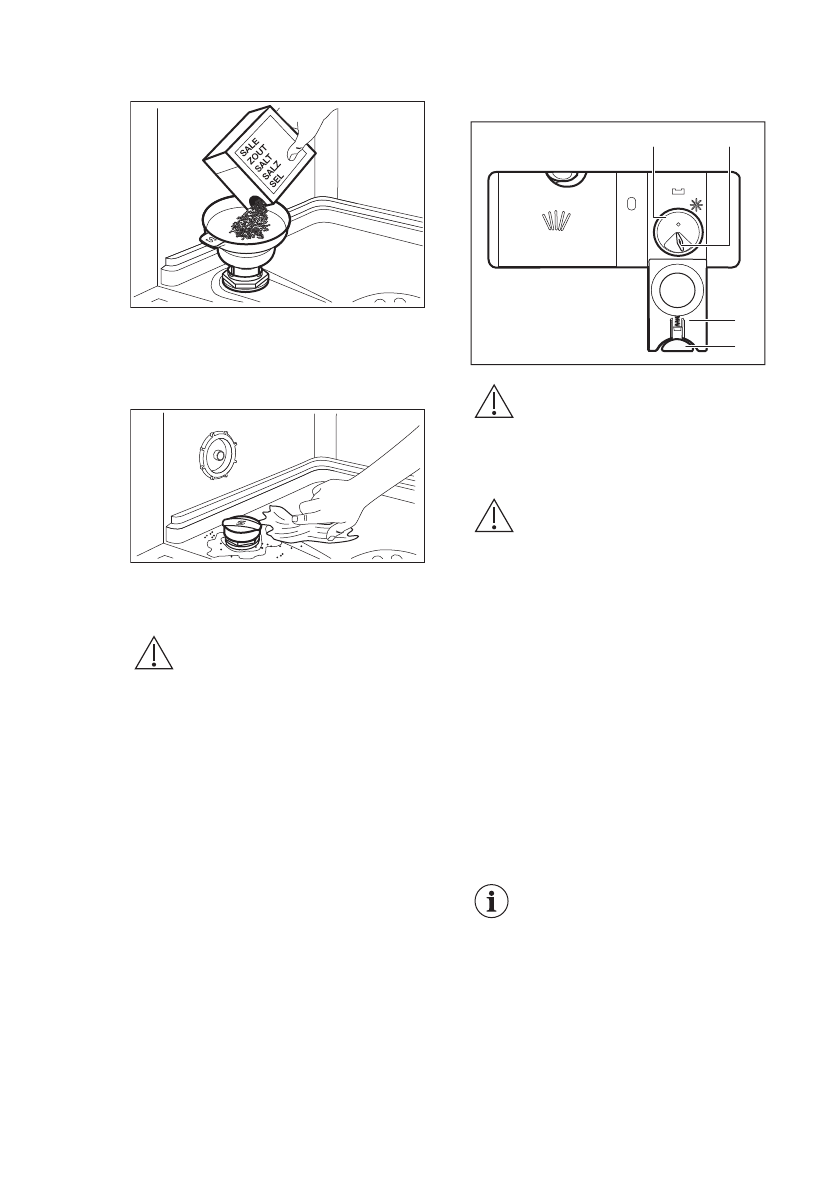 SALE
ZOUT
SALT
SALZ
SEL