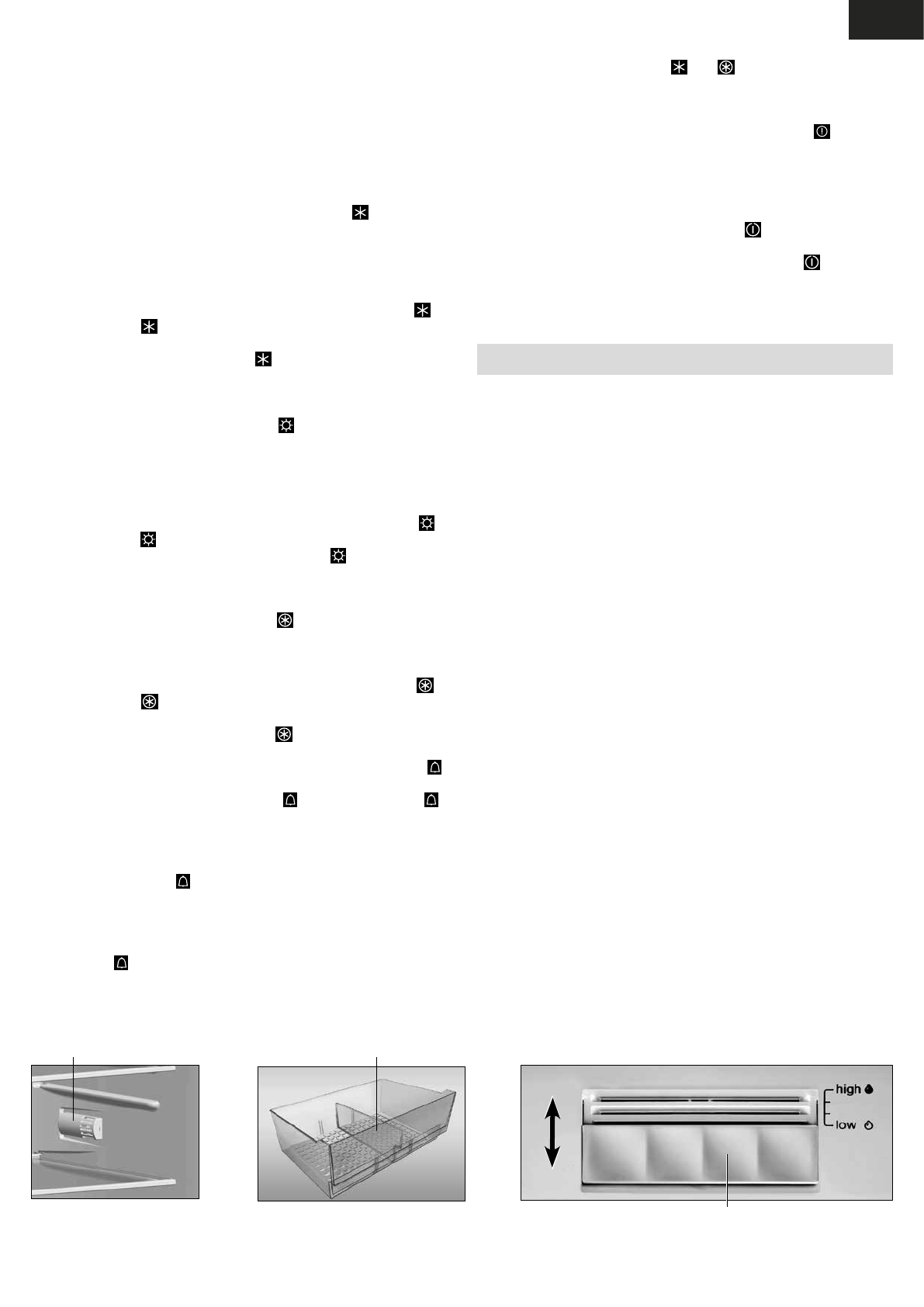 high
low