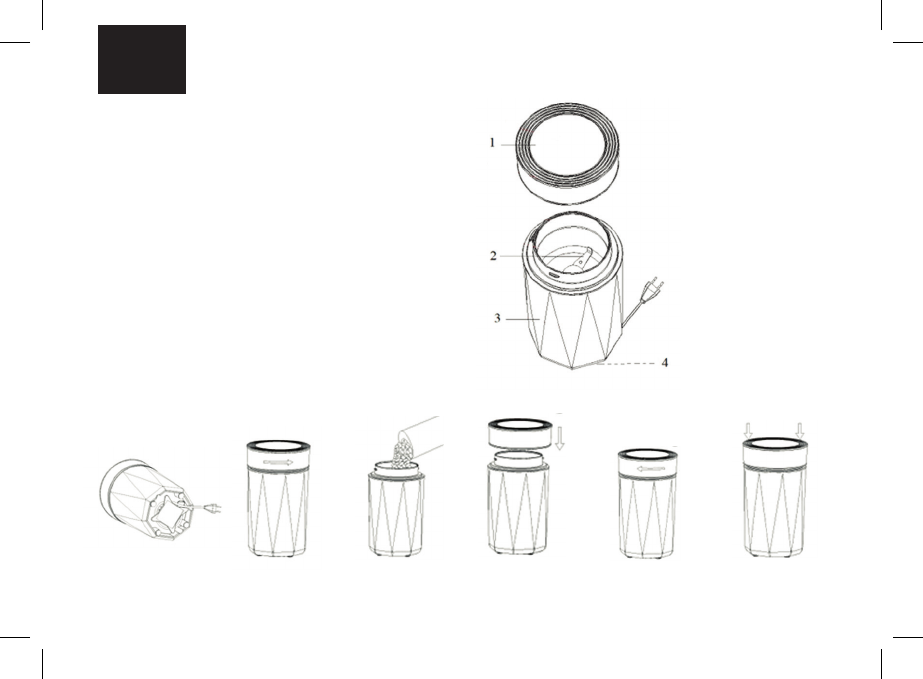 1
2
3
4