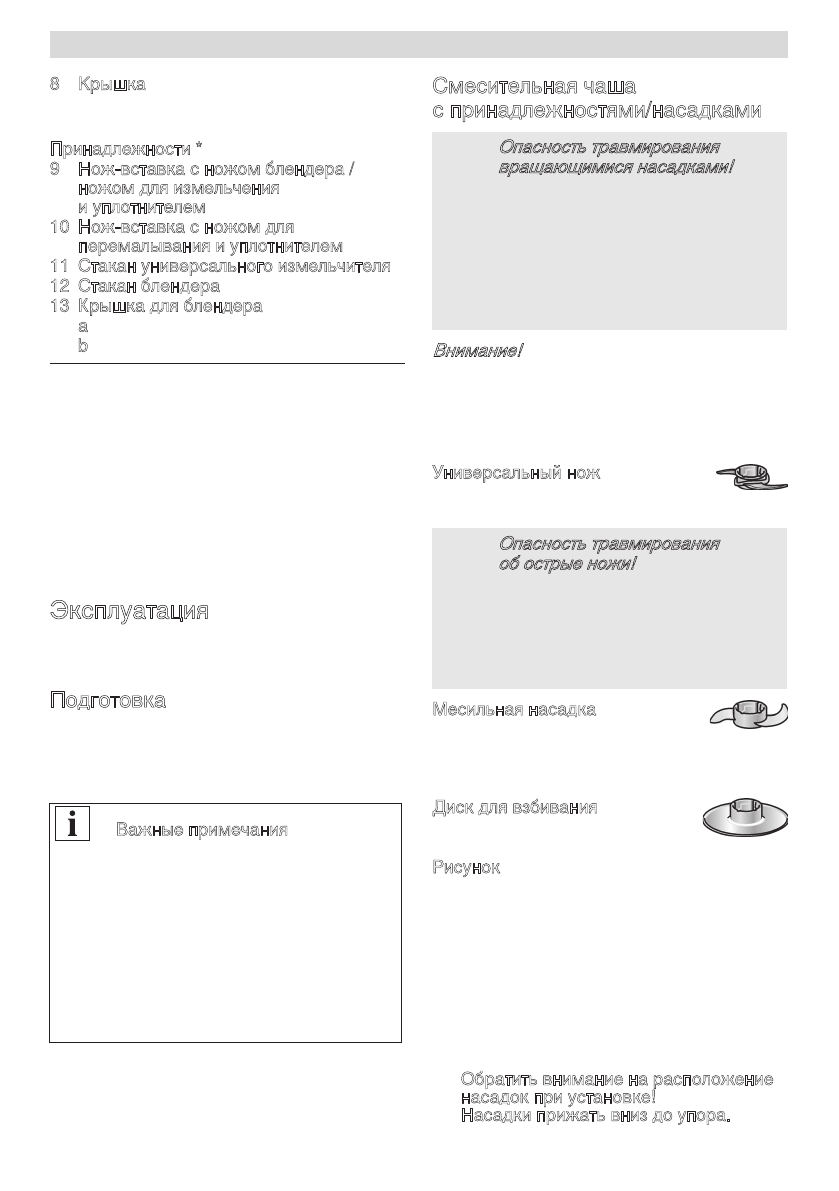 8 Крышка

Принадлежности *
9 Нож-вставка с ножом блендера / ножом для измельчения и уплотнителем
10 Нож-вставка с ножом для перемалывания и уплотнителем
11 Стакан универсального измельчителя
12 Стакан блендера
13 Крышка для блендера
a
b

Эксплуатация

Подготовка

Важные примечания

Смесительная чаша с принадлежностями/насадками

Опасность травмирования вращающимися насадками!

Внимание!

Универсальный нож

Опасность травмирования об острые ножи!

Месильная насадка

Диск для взбивания

Рисунок

Обратить внимание на расположение насадок при установке!
Насадки прижать вниз до упора.