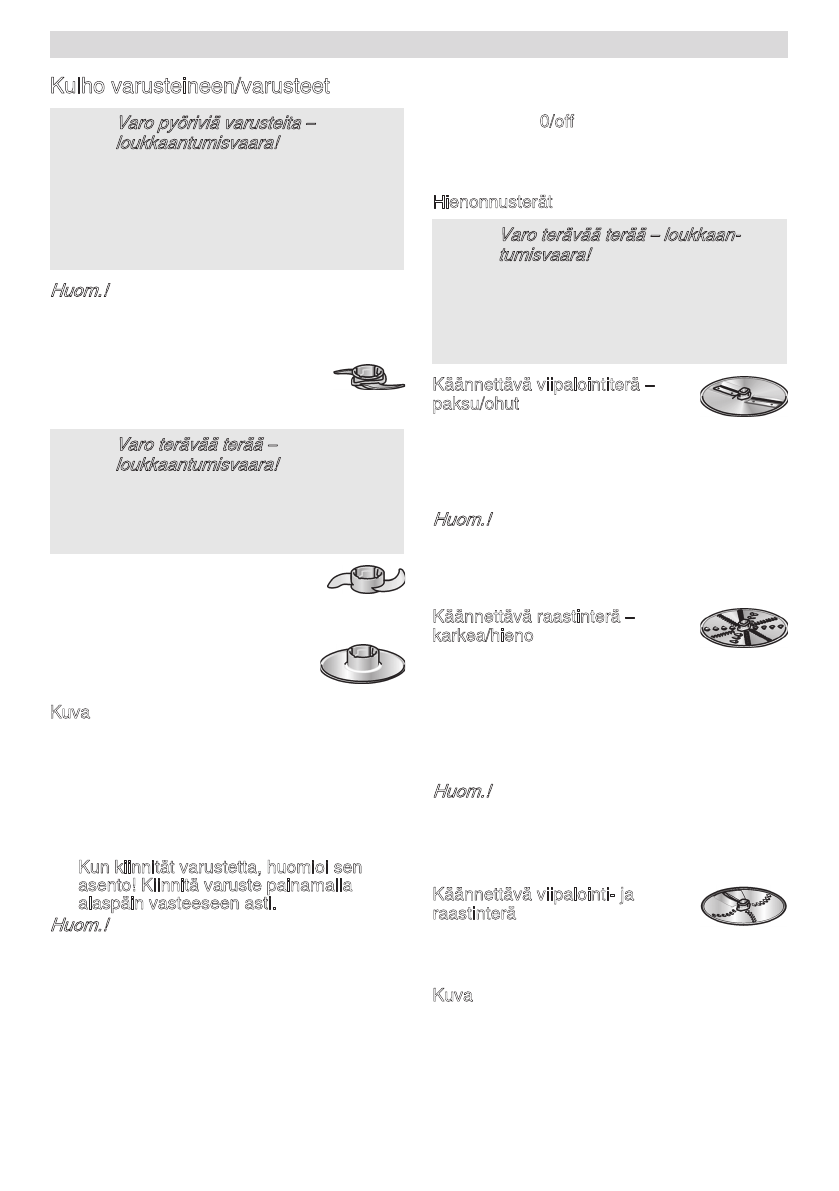 Kulho varusteineen/varusteet

Varo pyöriviä varusteita – loukkaantumisvaara!

Huom.!

Varo terävää terää – loukkaantumisvaara!

Kuva

Kun kiinnität varustetta, huomioi sen asento! Kiinnitä varuste painamalla alaspäin vasteeseen asti.

Huom.!

0/off

Hienonnusterät

Varo terävää terää – loukkaantumisvaara!

Käännettävä viipalointiterä – paksu/ohut

Huom.!

Käännettävä raastinterä – karkea/hieno

Huom.!

Käännettävä viipalointi- ja raastinterä

Kuva