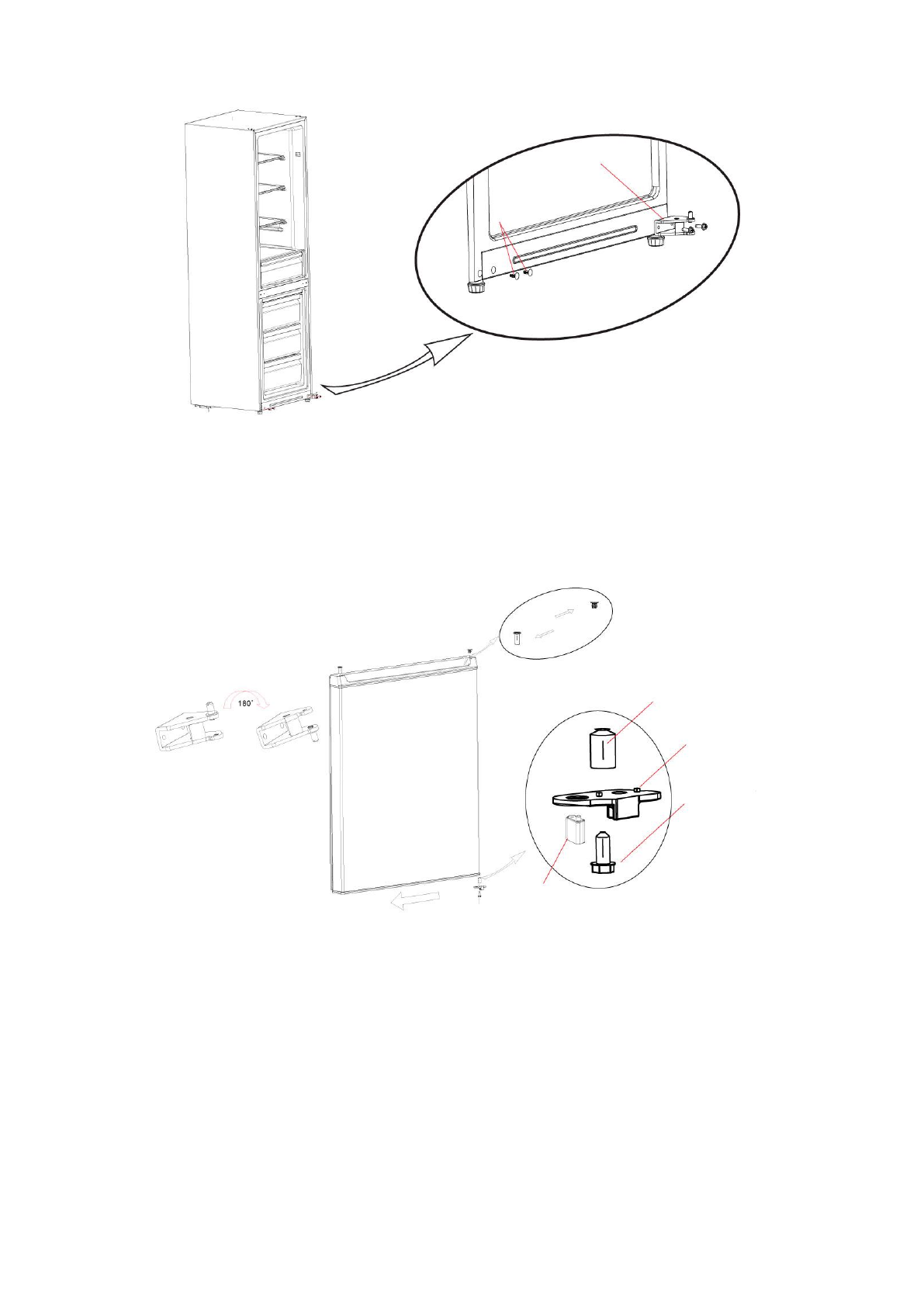 180°