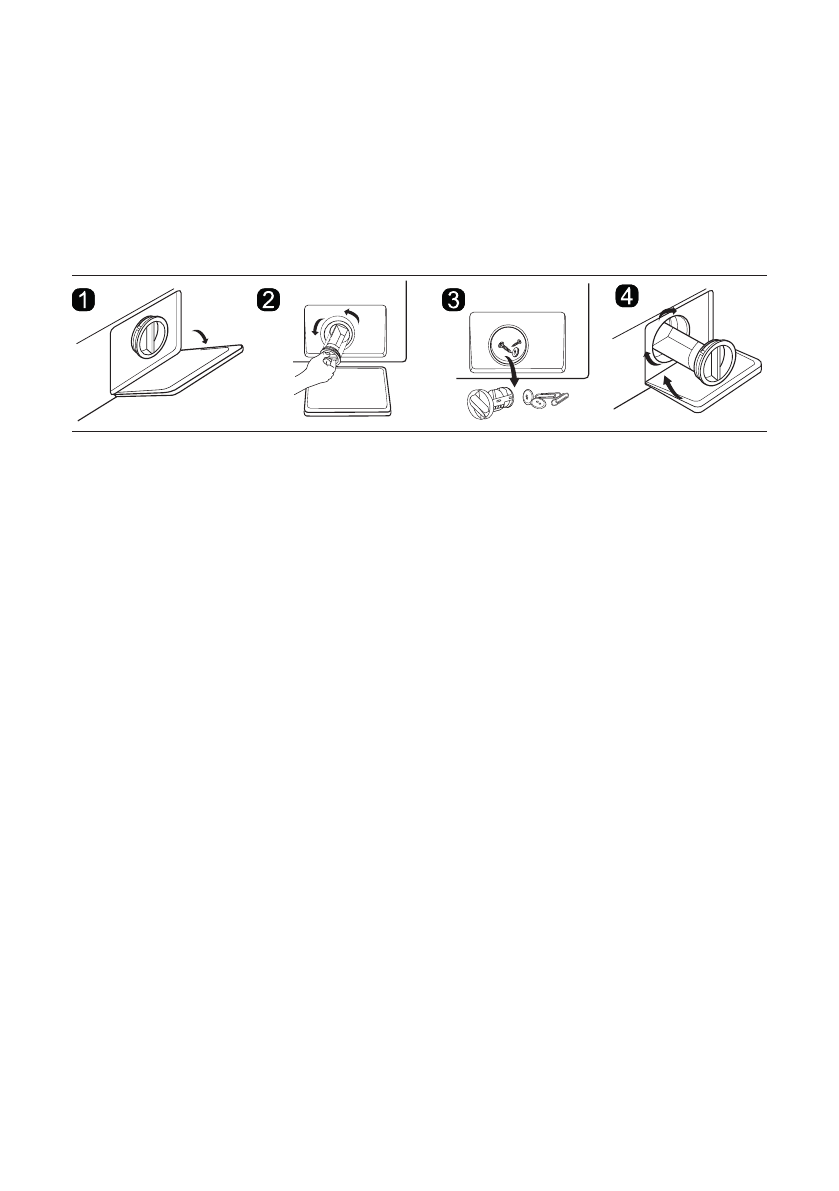 1
2
3
4