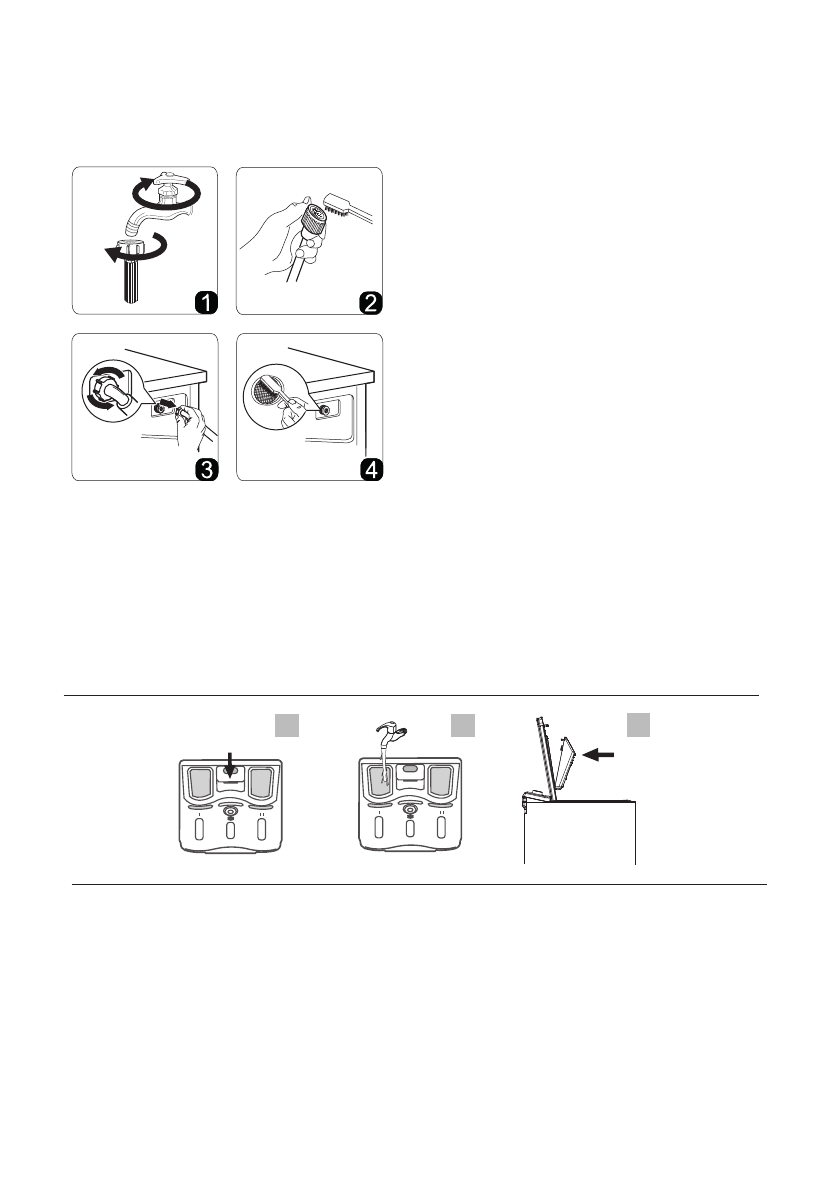 1

2

3

4