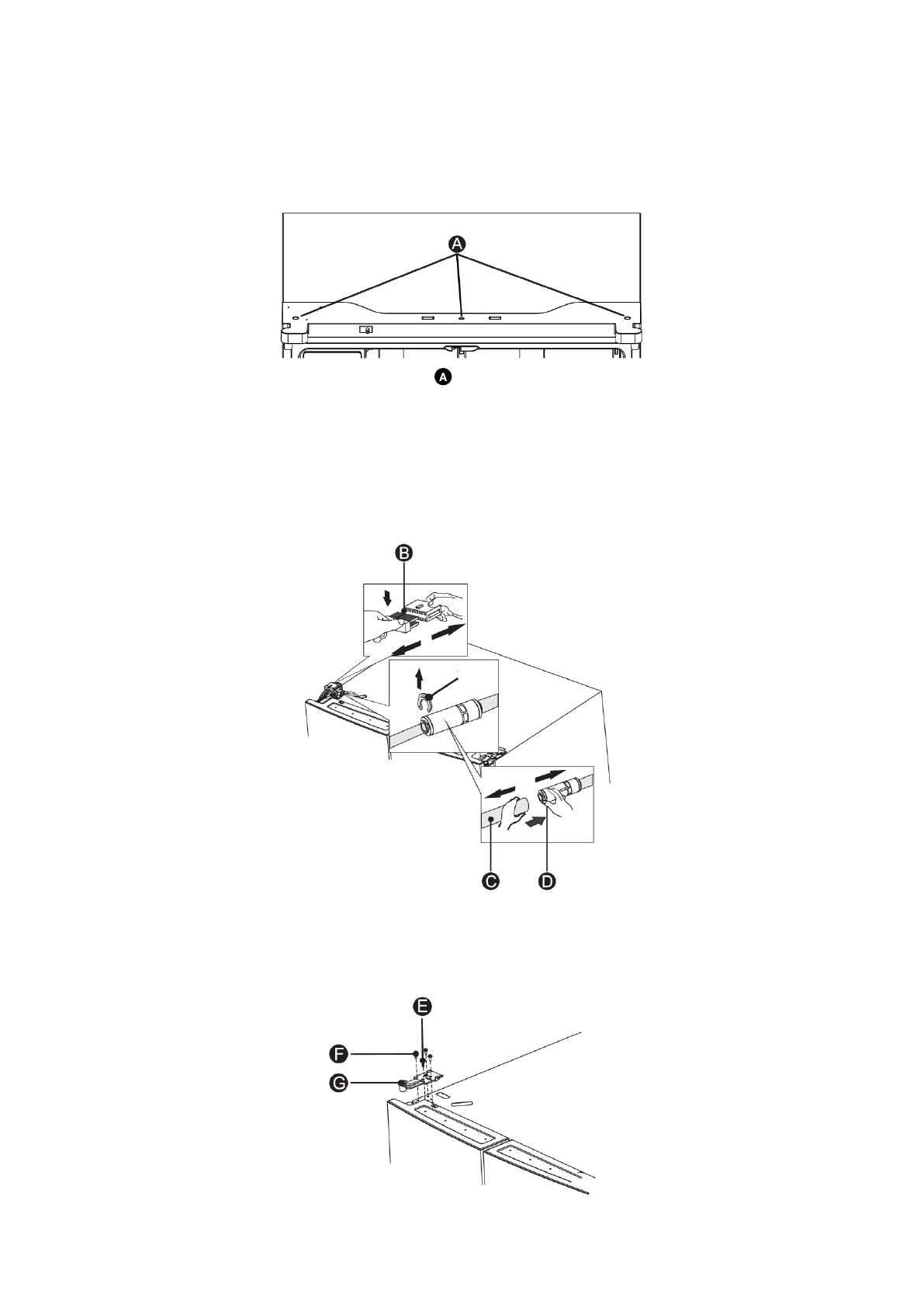 A

A

B

C

D

E

F

G