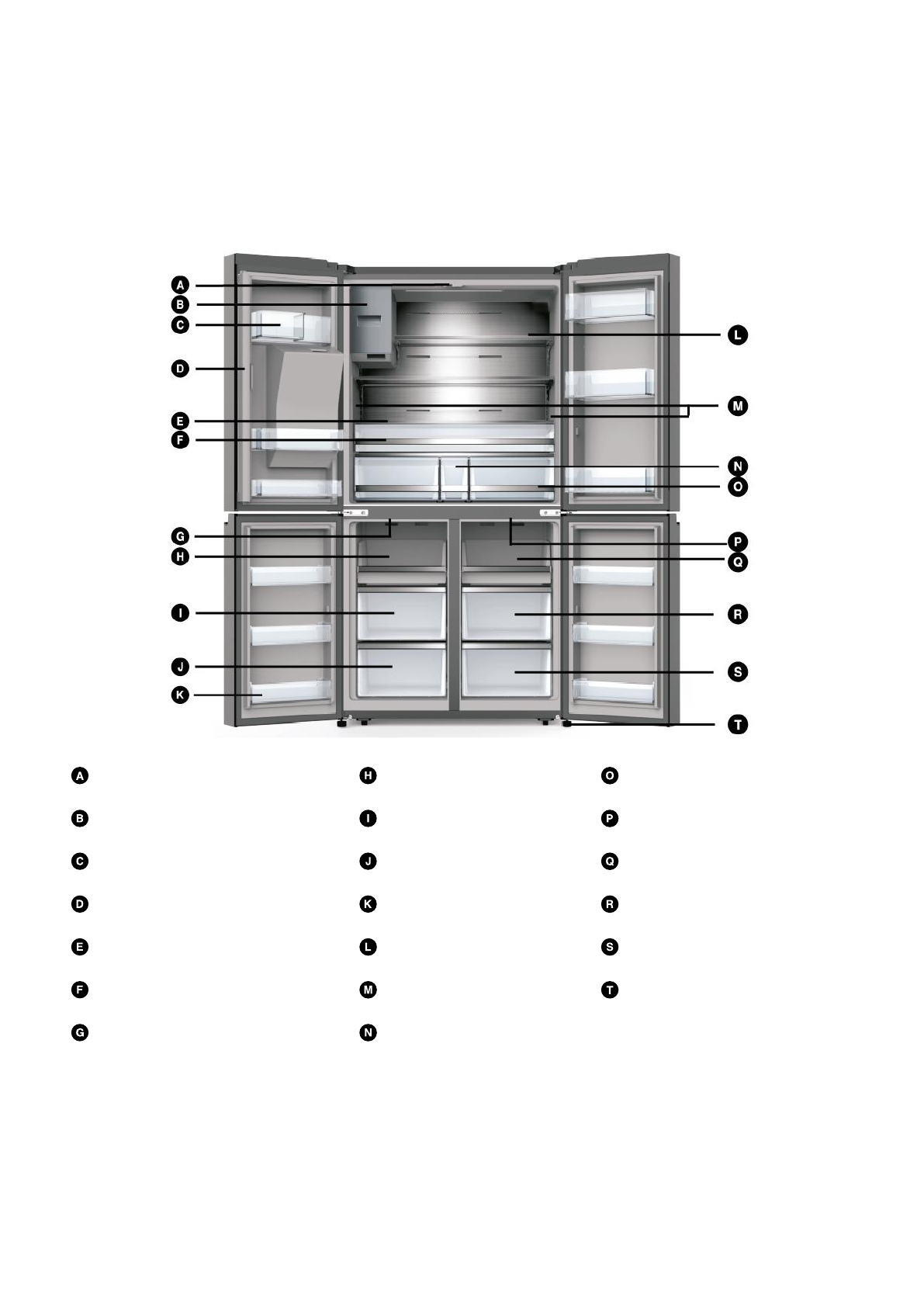 A
B
C
D
E
F
G
H
I
J
K
L
M
N
O
P
Q
R
S
T

A
B
C
D
E
F
G

H
I
J
K
L
M
N

O
P
Q
R
S
T