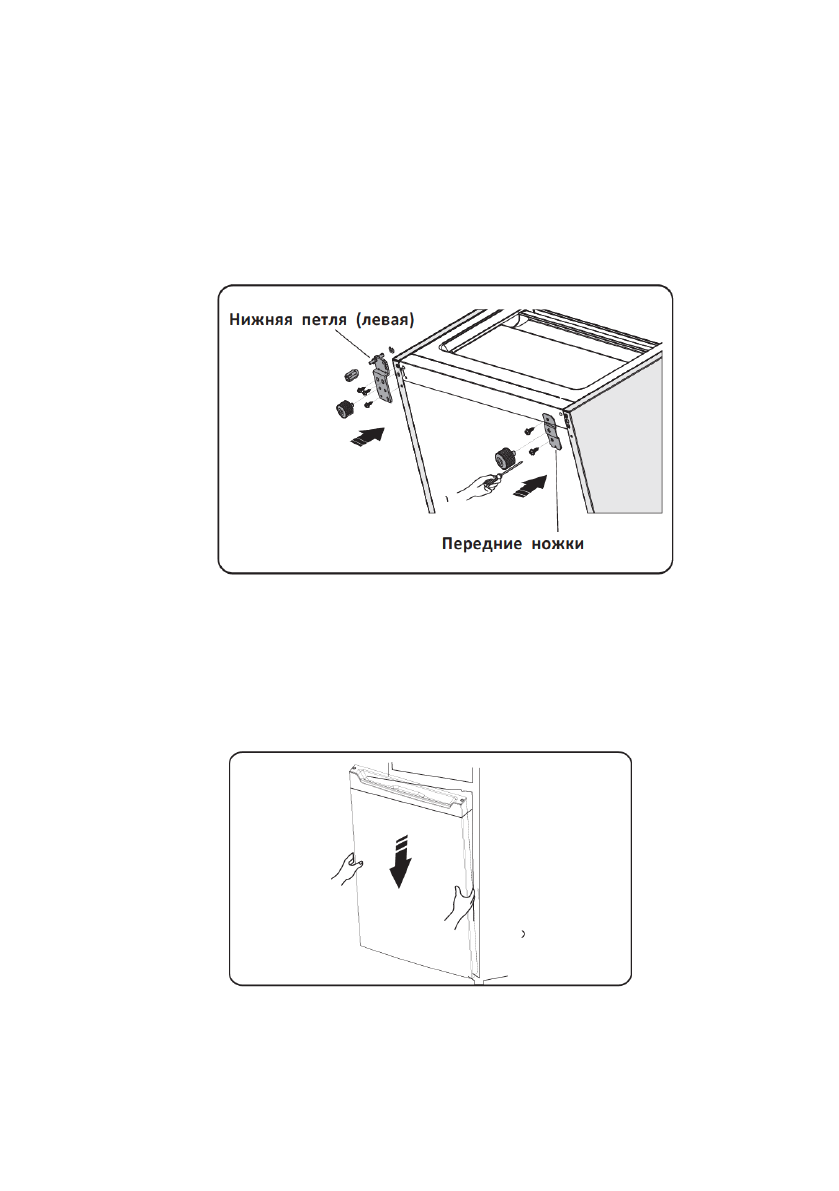 Нижняя петля (левая)

Передние ножки