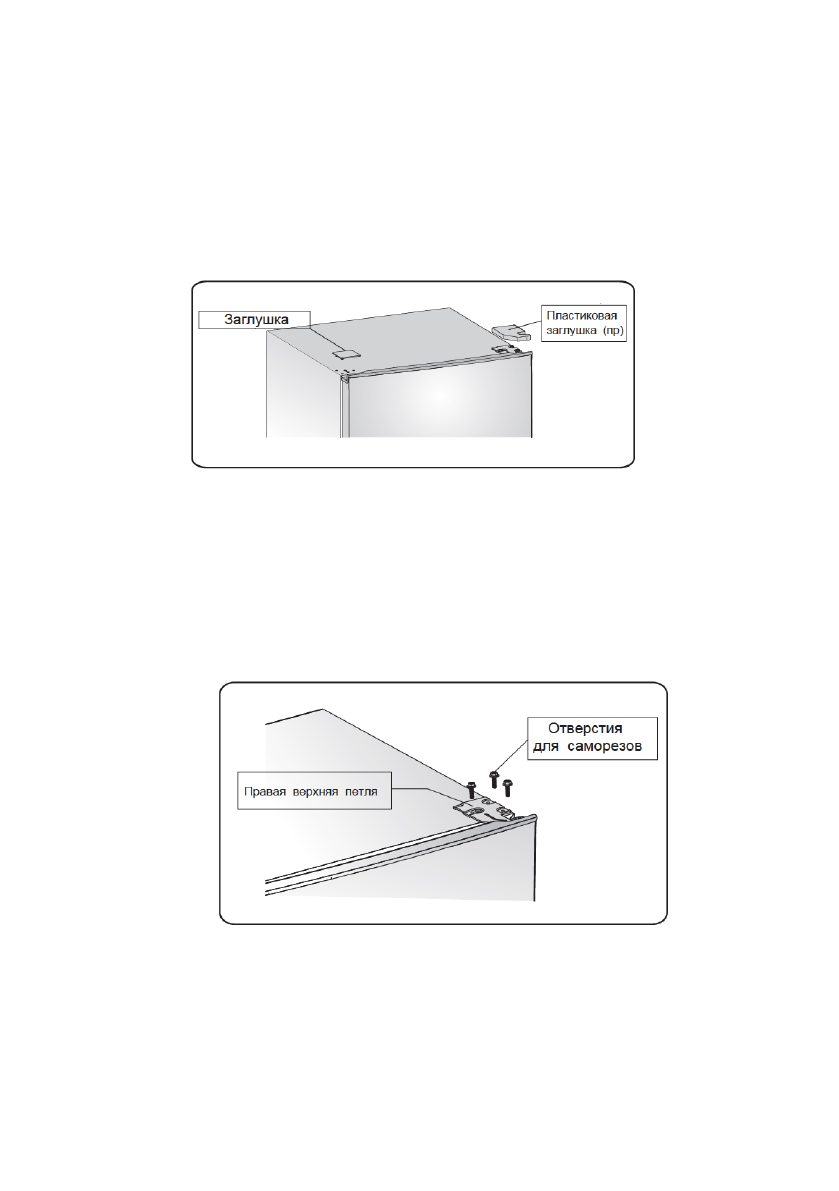 Заглушка

Пластиковая заглушка (пр)

Отверстия для саморезов

Правая верхняя петля