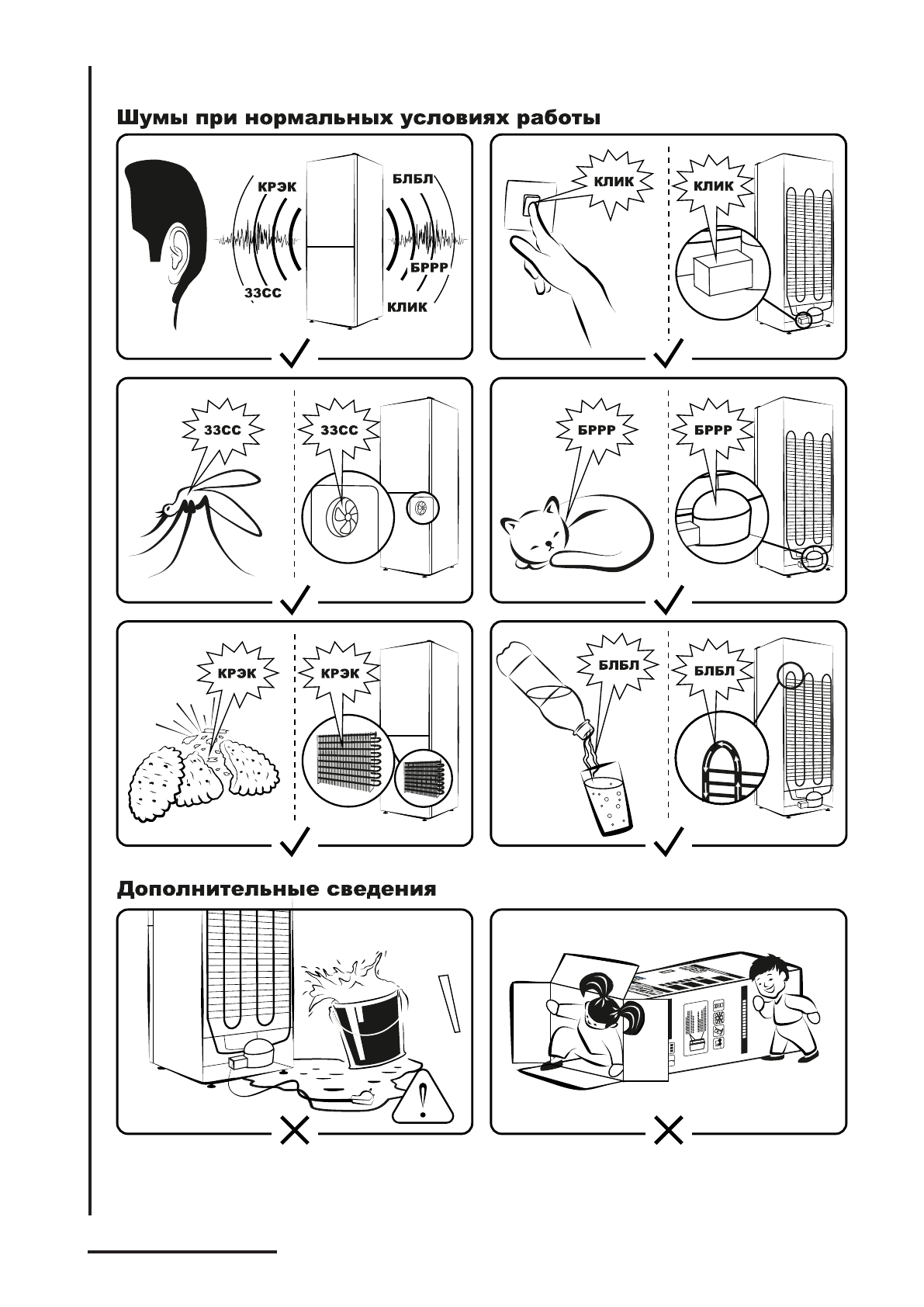 Шумы при нормальных условиях работы

КРЭК
ЗЗСС
БЛБЛ
БРРР
КЛИК

КЛИК
КЛИК

ЗЗСС
ЗЗСС

БРРР
БРРР

КРЭК
КРЭК

БЛБЛ
БЛБЛ

Дополнительные сведения