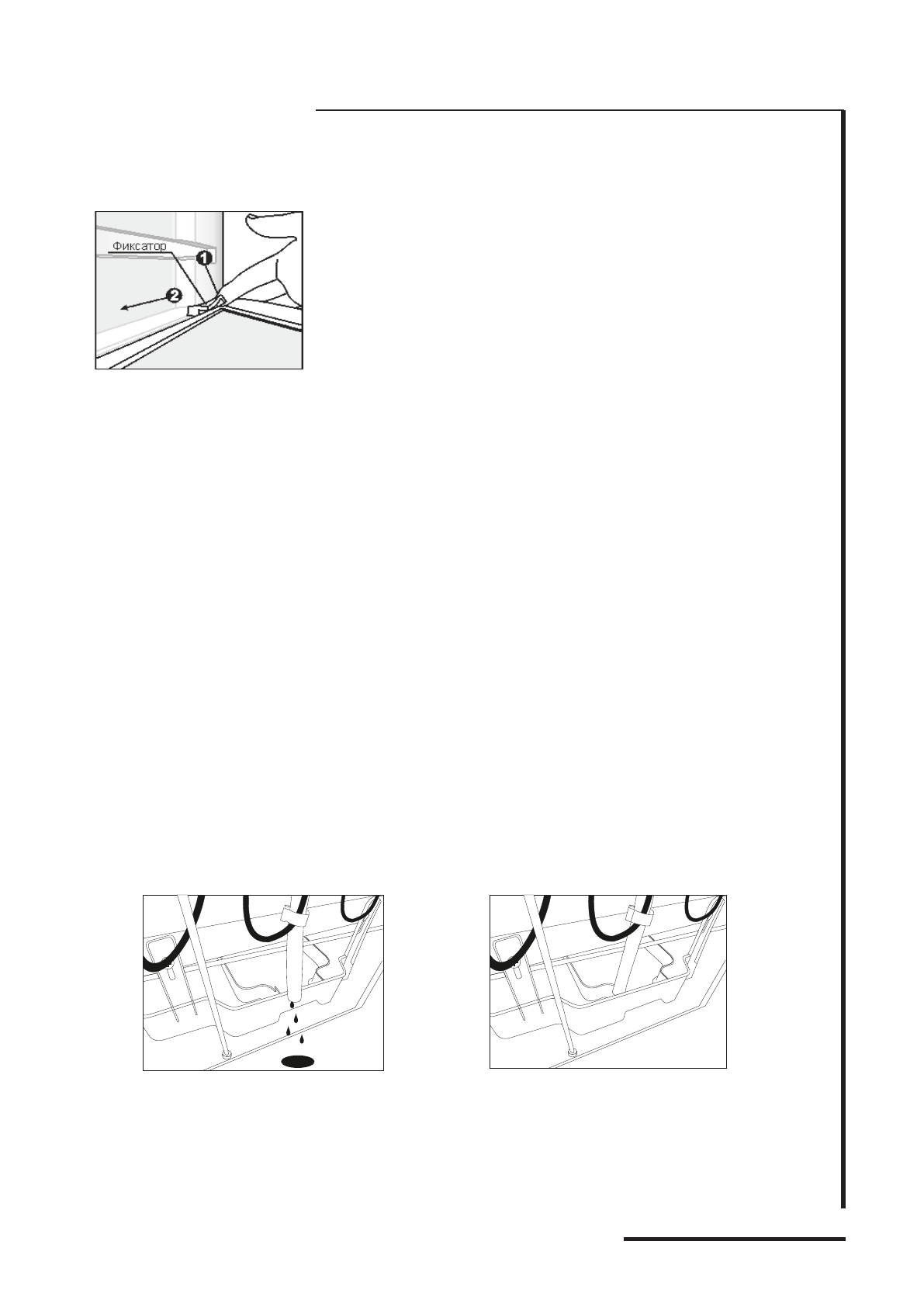 Фиксатор

1

2