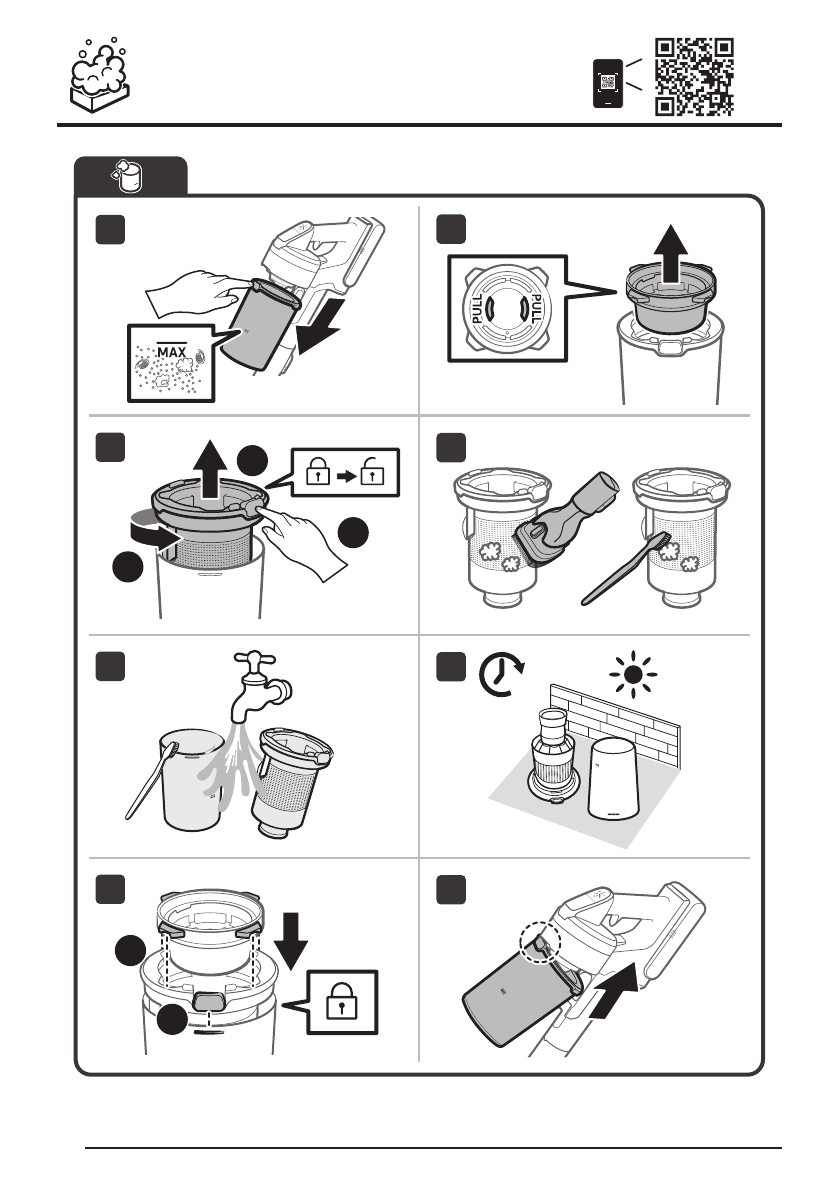 MAX

PULL

PULL