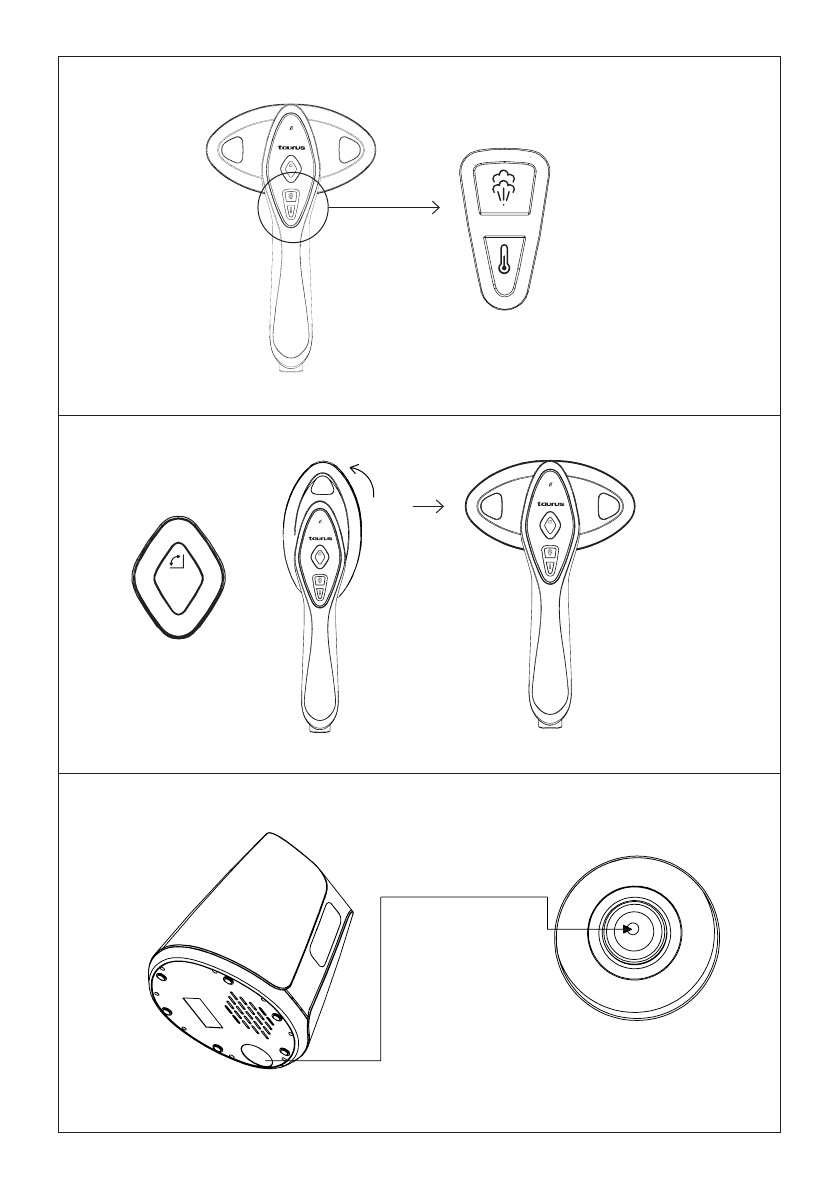 taurus

taurus

taurus