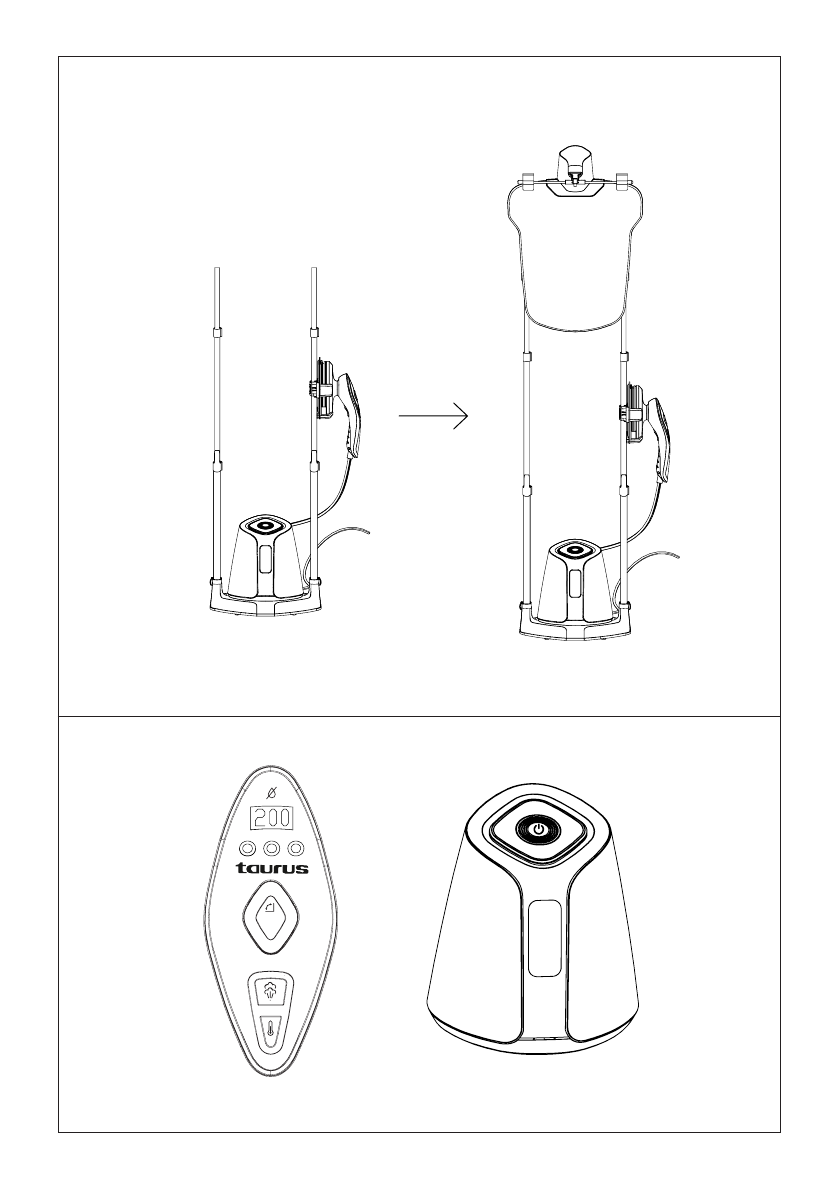 200

taurus