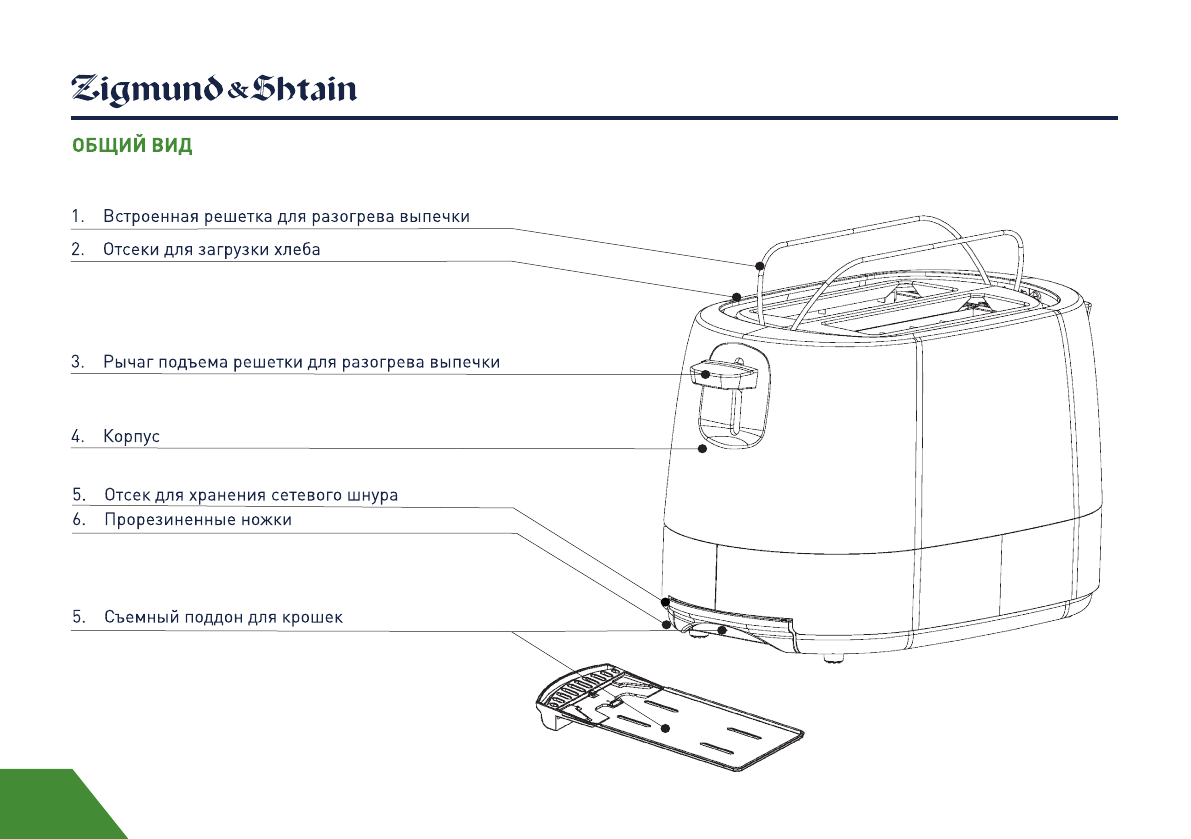 Zigmund & Shtain

ОБЩИЙ ВИД

1. Встроенная решетка для разогрева выпечки
2. Отсеки для загрузки хлеба
3. Рычаг подъема решетки для разогрева выпечки
4. Корпус
5. Отсек для хранения сетевого шнура
6. Прорезиненные ножки
5. Съемный поддон для крошек