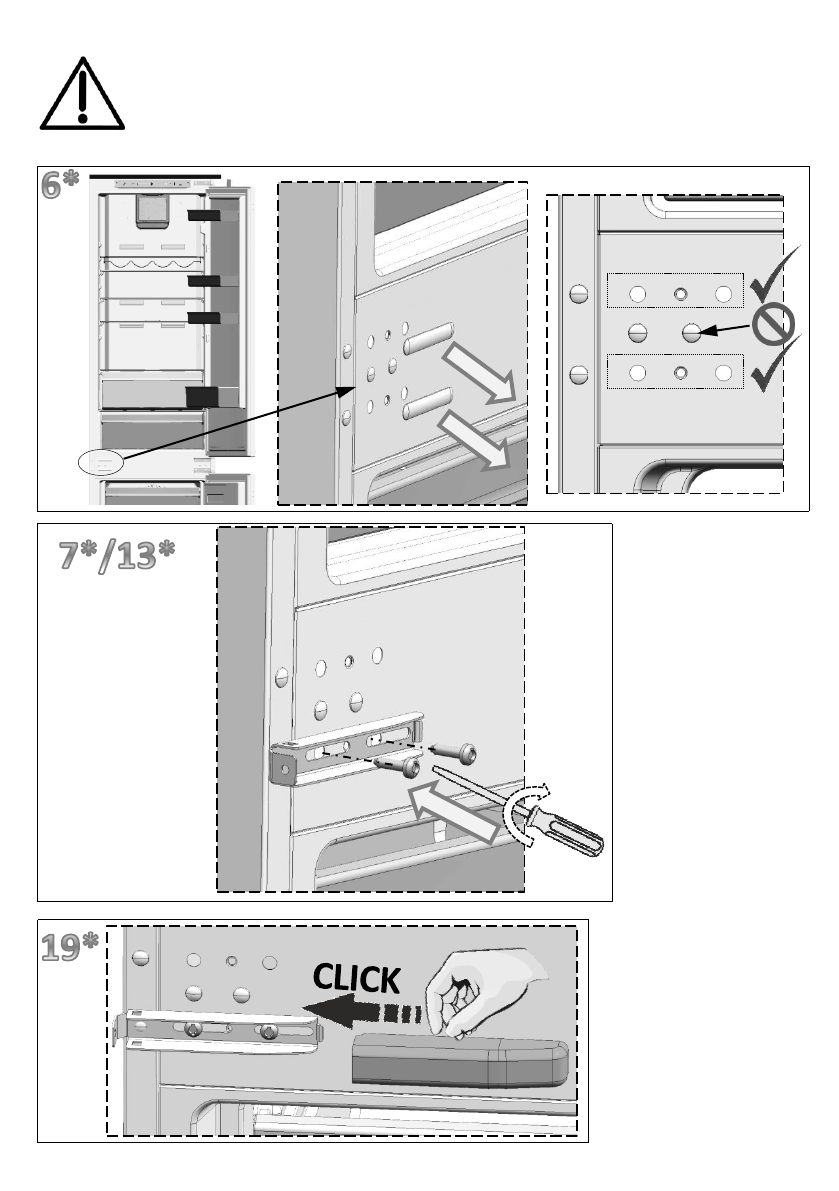 6*

7*/13*

19*

CLICK