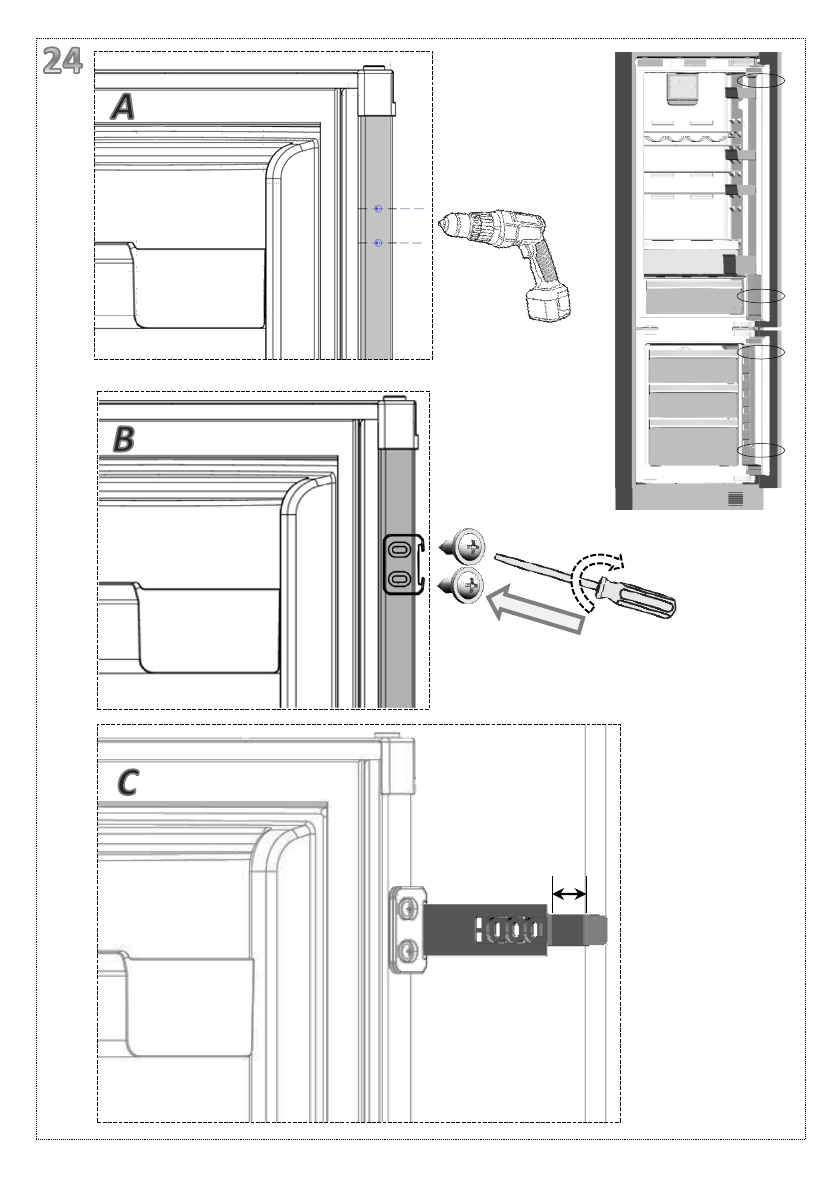 24

A

B

C