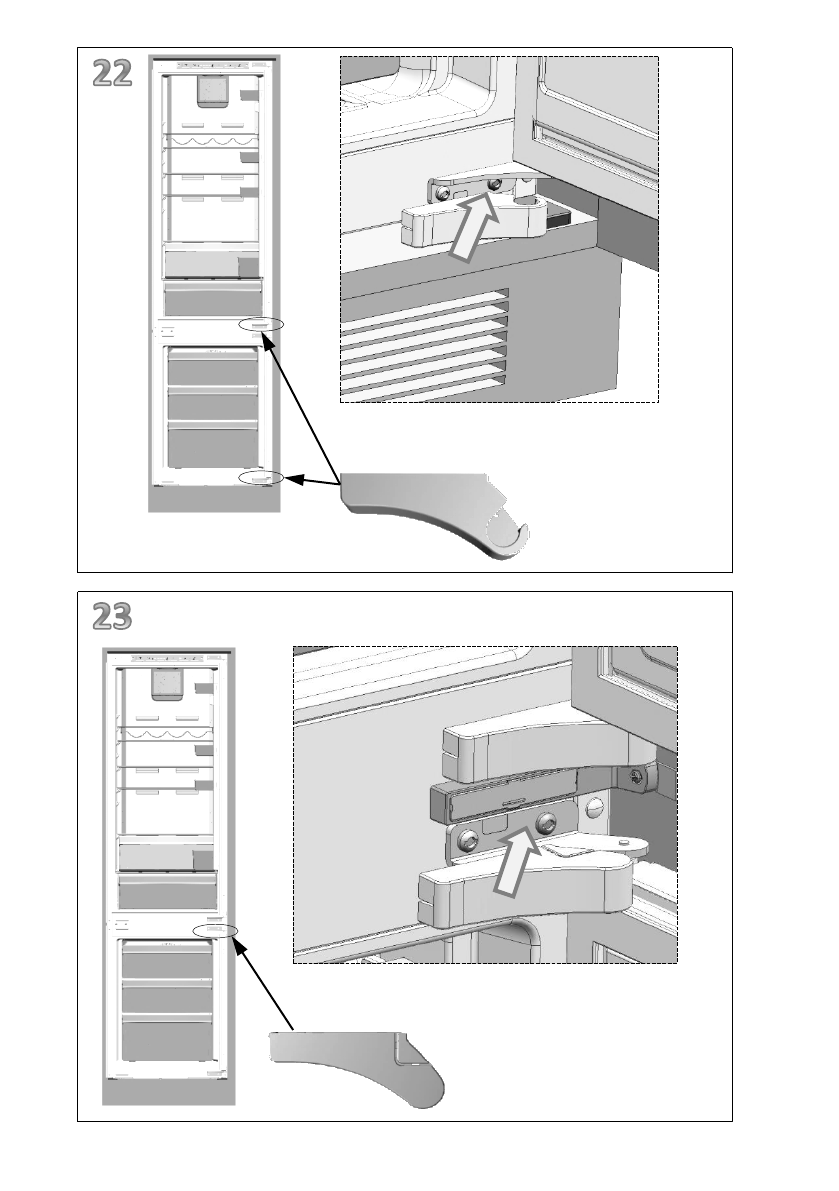 22

23