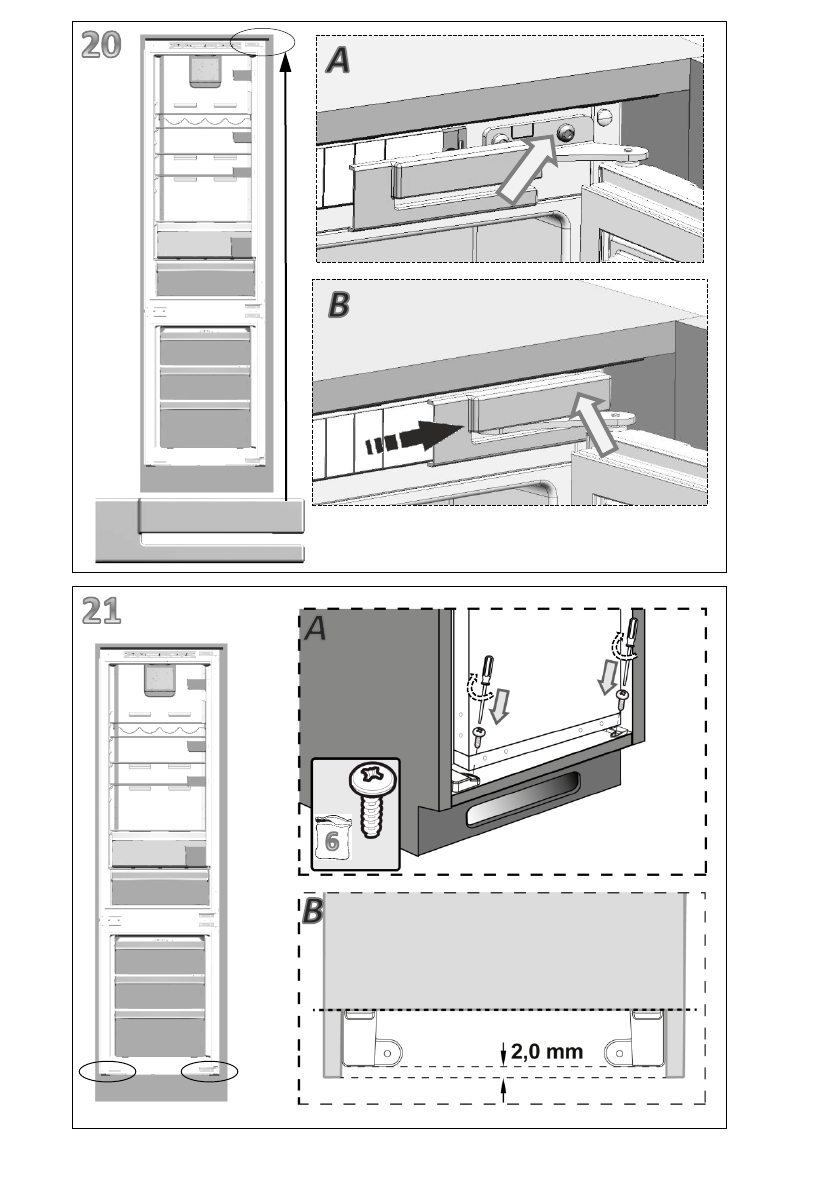 20

A

B

21

A

6

B

2,0 mm